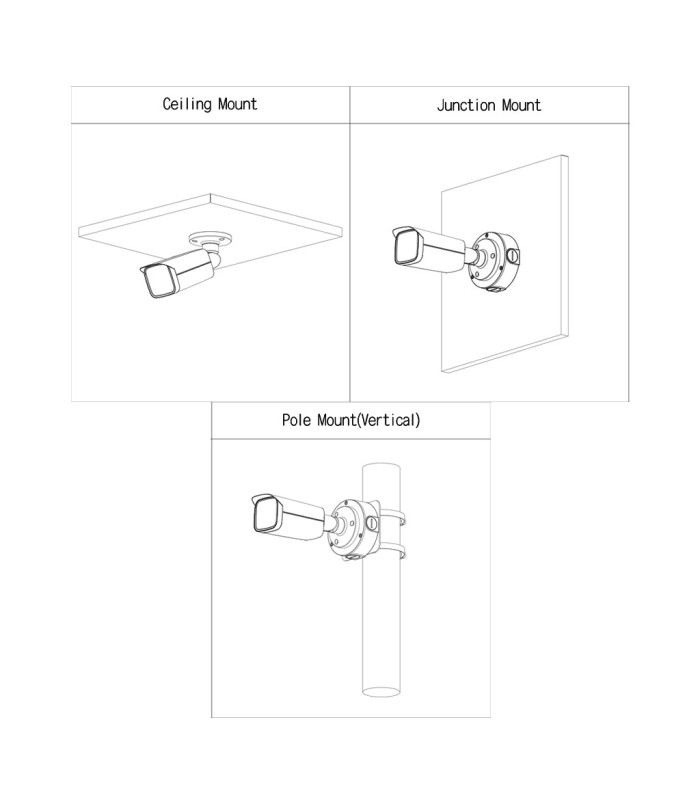 Ceiling Mount

Junction Mount

Pole Mount(Vertical)