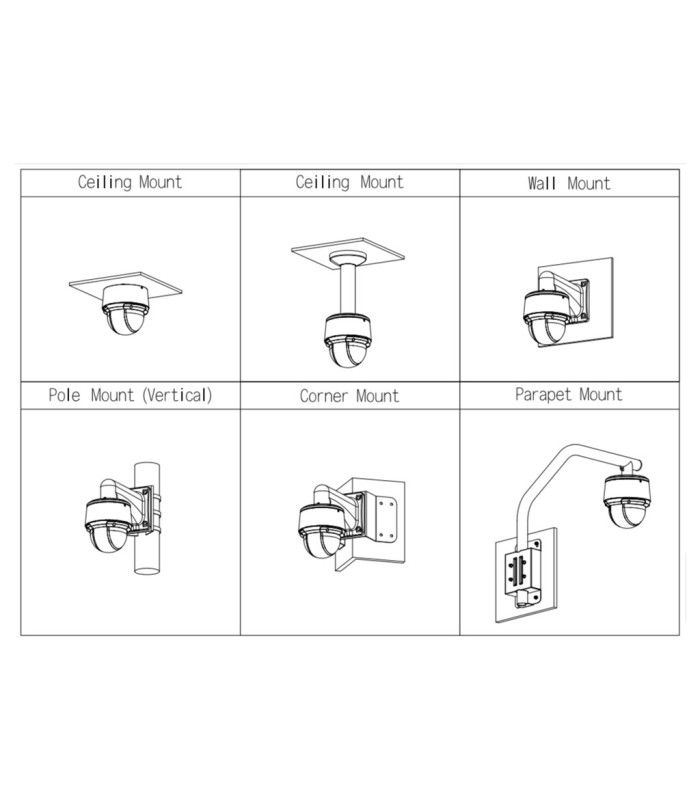 | Ceiling Mount | Ceiling Mount | Wall Mount |
|---|---|---|
| | | |
| Pole Mount (Vertical) | Corner Mount | Parapet Mount |
| | | |