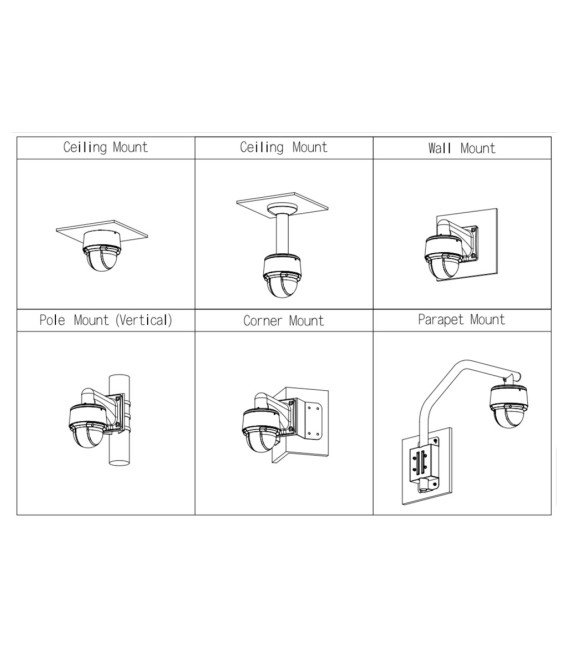 | Ceiling Mount | Ceiling Mount | Wall Mount |
|---|---|---|
| | | |
| Pole Mount (Vertical) | Corner Mount | Parapet Mount |
| | | |