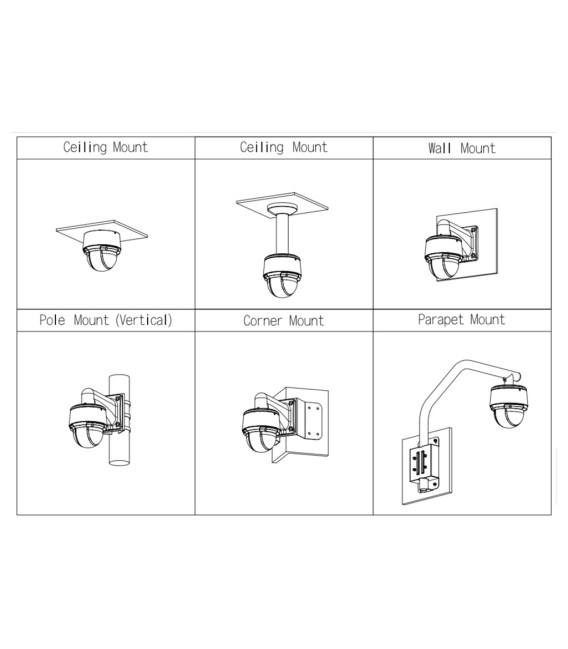 | Ceiling Mount | Ceiling Mount | Wall Mount |
|---|---|---|
| | | |
| Pole Mount (Vertical) | Corner Mount | Parapet Mount |
| | | |