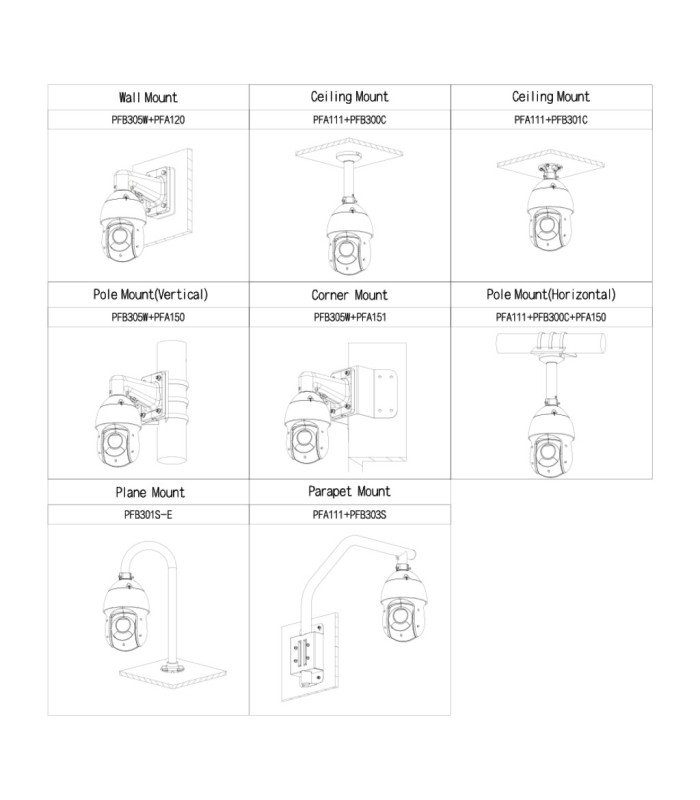 | Wall Mount | Ceiling Mount | Ceiling Mount |
|---|---|---|
| PFB305W+PFA120 | PFA111+PFB300C | PFA111+PFB301C |
| Pole Mount(Vertical) | Corner Mount | Pole Mount(Horizontal) |
| PFB305W+PFA150 | PFB305W+PFA151 | PFA111+PFB300C+PFA150 |
| Plane Mount | Parapet Mount | |
| PFB301S-E | PFA111+PFB303S | |