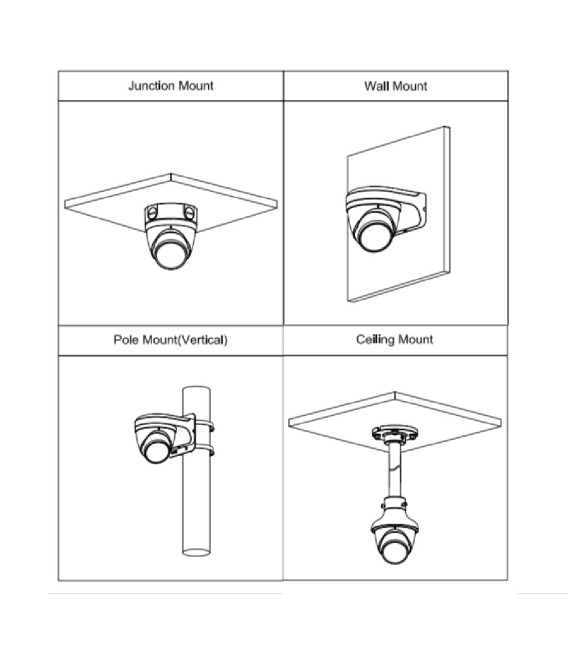 | Junction Mount | Wall Mount |
|---|---|
| | |
| Pole Mount(Vertical) | Ceiling Mount |
| | |