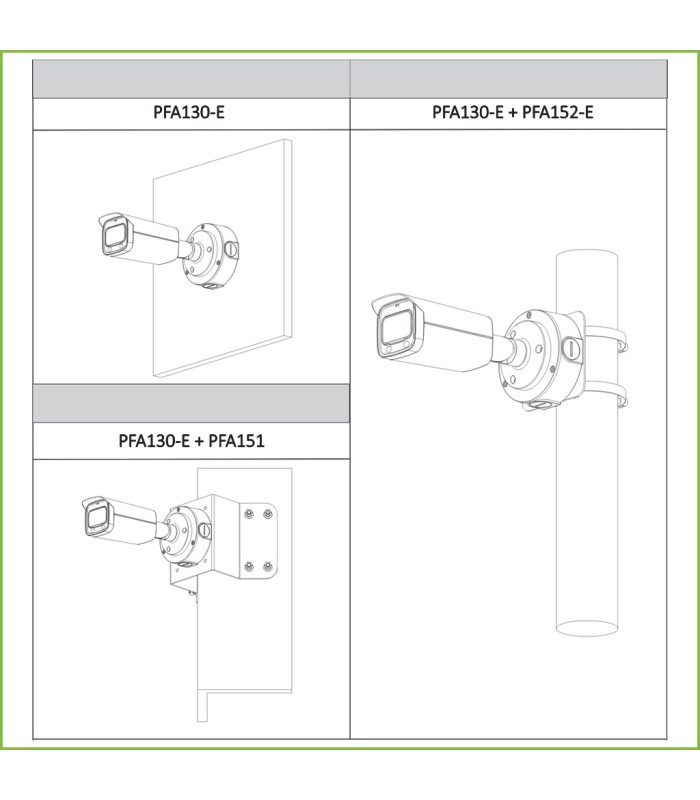 PFA130-E

PFA130-E + PFA152-E

PFA130-E + PFA151