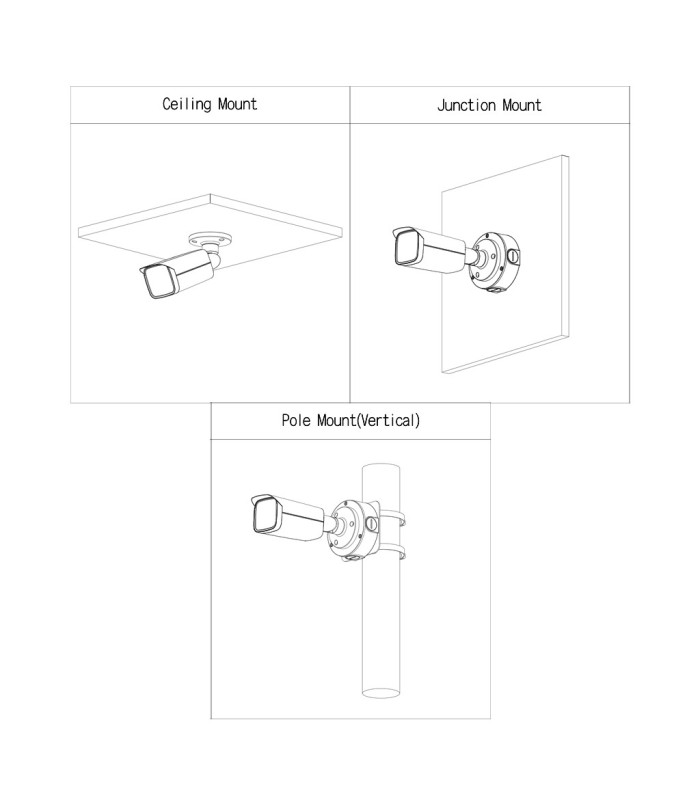 Ceiling Mount

Junction Mount

Pole Mount(Vertical)