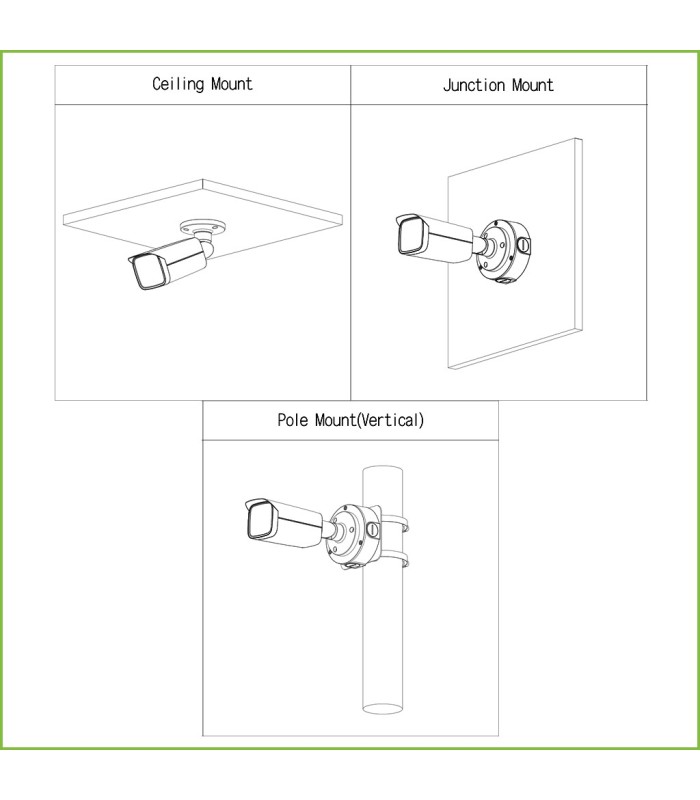 Ceiling Mount

Junction Mount

Pole Mount(Vertical)