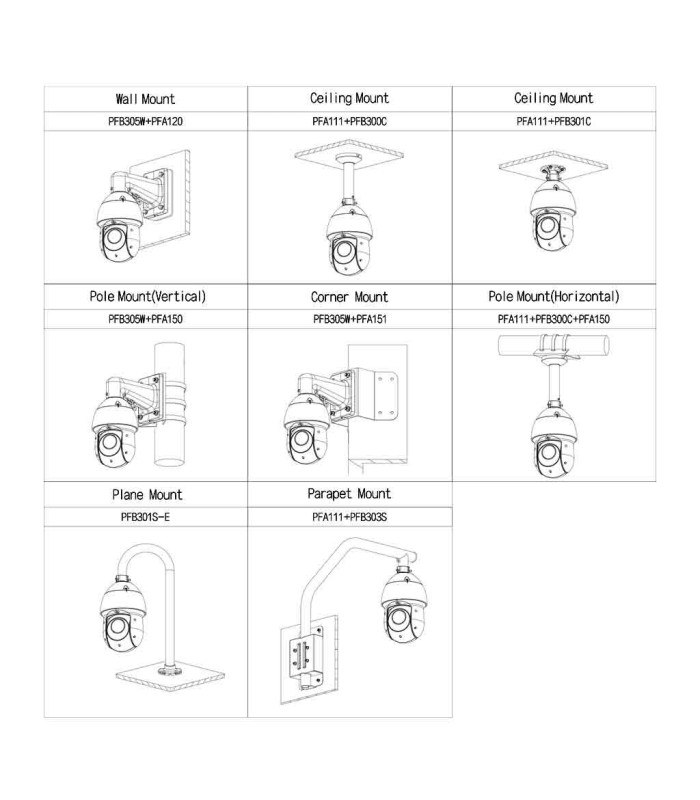 | Wall Mount | Ceiling Mount | Ceiling Mount |
|---|---|---|
| PFB305W+PFA120 | PFA111+PFB300C | PFA111+PFB301C |
| Pole Mount(Vertical) | Corner Mount | Pole Mount(Horizontal) |
| PFB305W+PFA150 | PFB305W+PFA151 | PFA111+PFB300C+PFA150 |
| Plane Mount | Parapet Mount | |
| PFB301S-E | PFA111+PFB303S | |