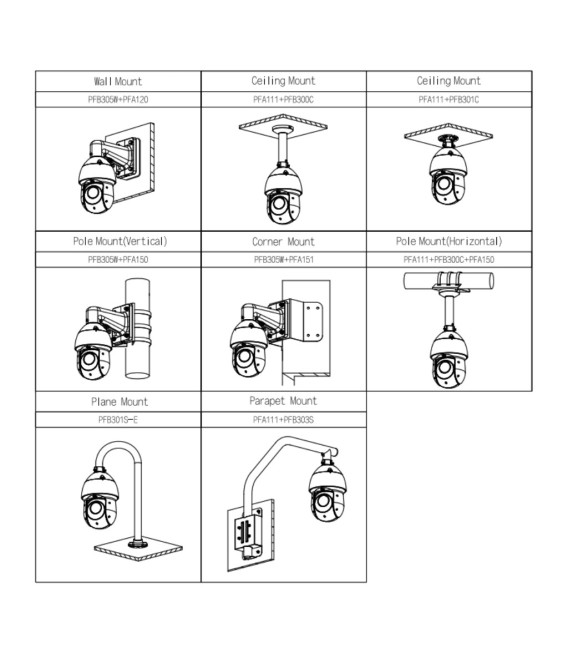 | Wall Mount | Ceiling Mount | Ceiling Mount |
|---|---|---|
| PFB305W+PFA120 | PFA111+PFB300C | PFA111+PFB301C |
| Pole Mount(Vertical) | Corner Mount | Pole Mount(Horizontal) |
| PFB305W+PFA150 | PFB305W+PFA151 | PFA111+PFB300C+PFA150 |
| Plane Mount | Parapet Mount | |
| PFB301S-E | PFA111+PFB303S | |