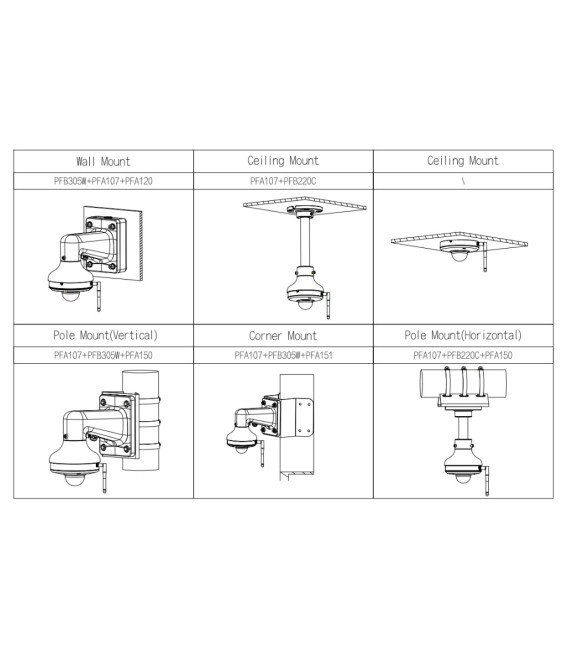 | Wall Mount | Ceiling Mount | Ceiling Mount |
|---|---|---|
| PFB305W+PFA107+PFA120 | PFA107+PFB220C | \ |
| | | |
| Pole Mount(Vertical) | Corner Mount | Pole Mount(Horizontal) |
| PFA107+PFB305W+PFA150 | PFA107+PFB305W+PFA151 | PFA107+PFB220C+PFA150 |
| | | |