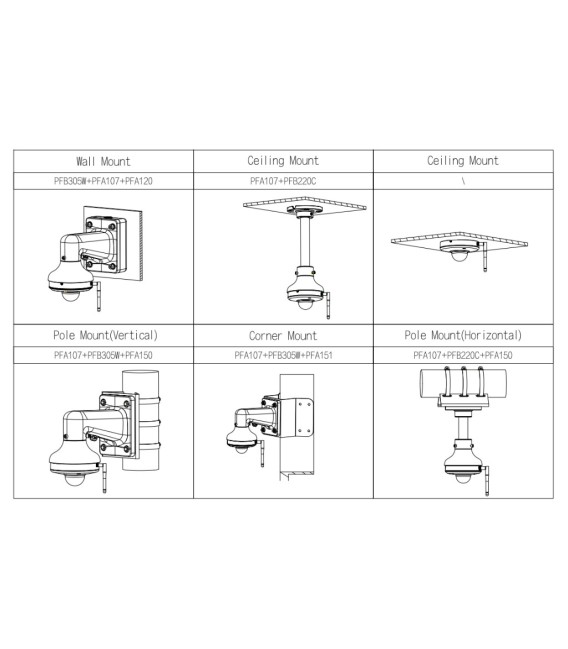 | Wall Mount | Ceiling Mount | Ceiling Mount |
|---|---|---|
| PFB305W+PFA107+PFA120 | PFA107+PFB220C | \ |
| | | |
| Pole Mount(Vertical) | Corner Mount | Pole Mount(Horizontal) |
| PFA107+PFB305W+PFA150 | PFA107+PFB305W+PFA151 | PFA107+PFB220C+PFA150 |
| | | |