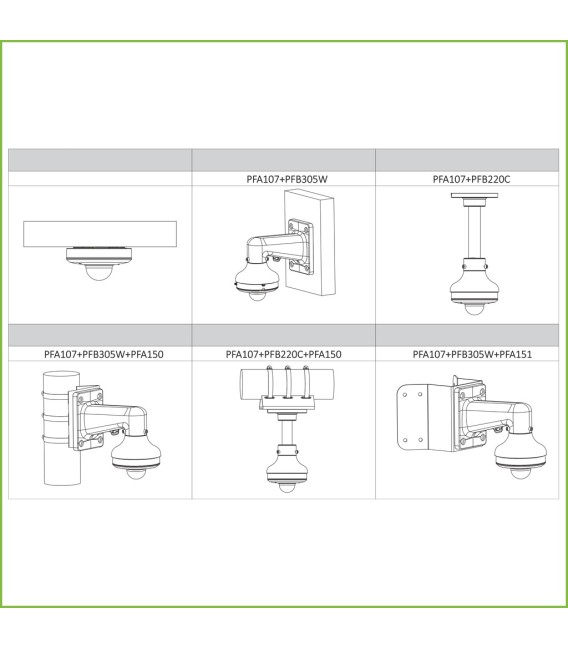 PFA107+PFB305W

PFA107+PFB220C

PFA107+PFB305W+PFA150

PFA107+PFB220C+PFA150

PFA107+PFB305W+PFA151