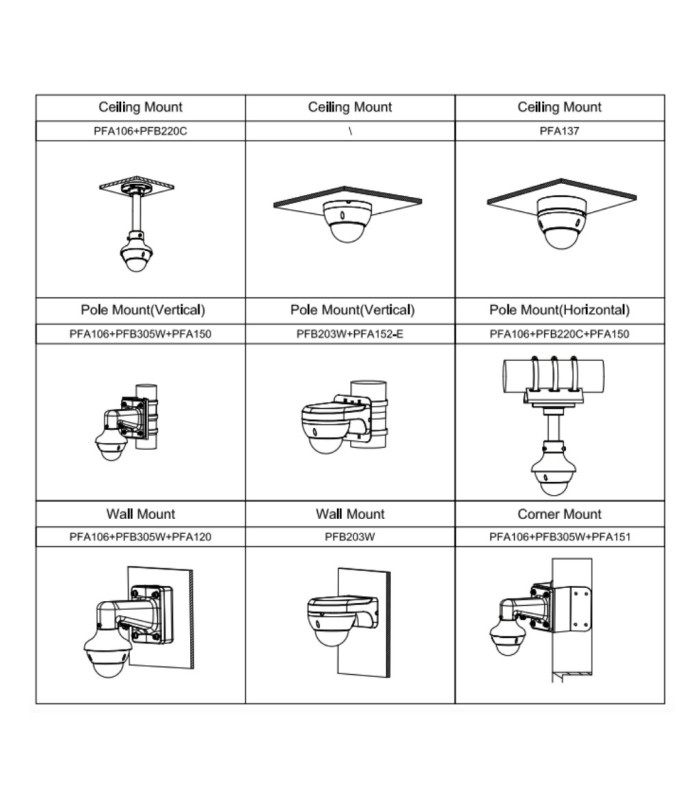 | Ceiling Mount | Ceiling Mount | Ceiling Mount |
|---|---|---|
| PFA106+PFB220C | \ | PFA137 |
| | | |
| Pole Mount(Vertical) | Pole Mount(Vertical) | Pole Mount(Horizontal) |
| PFA106+PFB305W+PFA150 | PFB203W+PFA152-E | PFA106+PFB220C+PFA150 |
| | | |
| Wall Mount | Wall Mount | Corner Mount |
| PFA106+PFB305W+PFA120 | PFB203W | PFA106+PFB305W+PFA151 |
| | | |