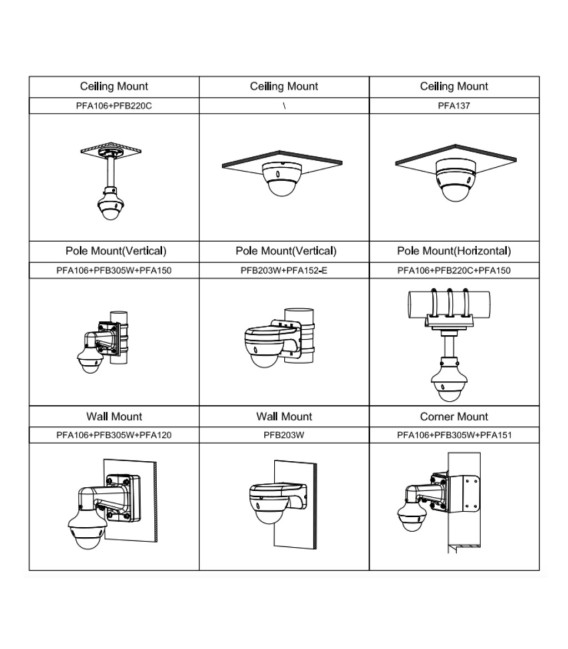 | Ceiling Mount | Ceiling Mount | Ceiling Mount |
|---|---|---|
| PFA106+PFB220C | \ | PFA137 |
| | | |
| Pole Mount(Vertical) | Pole Mount(Vertical) | Pole Mount(Horizontal) |
| PFA106+PFB305W+PFA150 | PFB203W+PFA152-E | PFA106+PFB220C+PFA150 |
| | | |
| Wall Mount | Wall Mount | Corner Mount |
| PFA106+PFB305W+PFA120 | PFB203W | PFA106+PFB305W+PFA151 |
| | | |