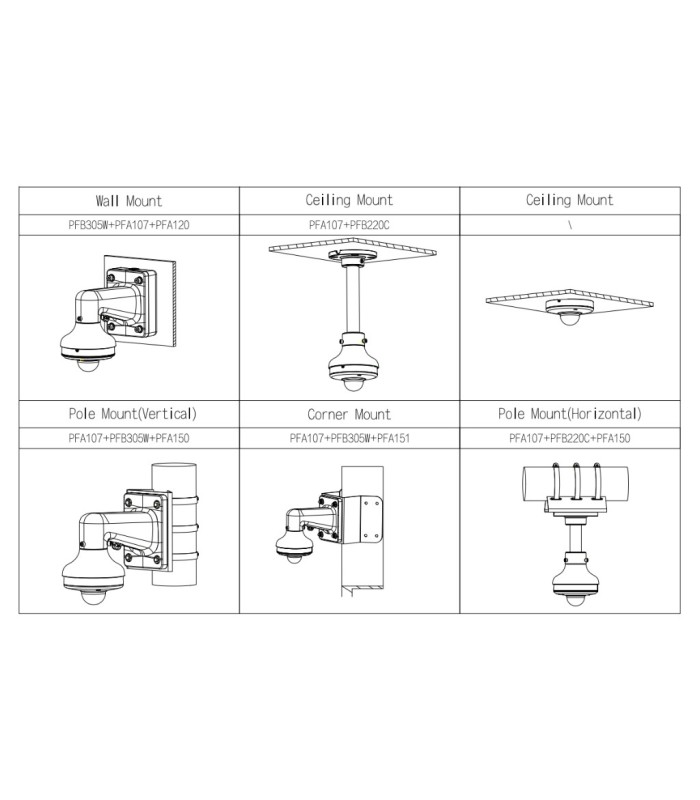 | Wall Mount | Ceiling Mount | Ceiling Mount |
|---|---|---|
| PFB305W+PFA107+PFA120 | PFA107+PFB220C | \ |
| | | |
| Pole Mount(Vertical) | Corner Mount | Pole Mount(Horizontal) |
| PFA107+PFB305W+PFA150 | PFA107+PFB305W+PFA151 | PFA107+PFB220C+PFA150 |
| | | |