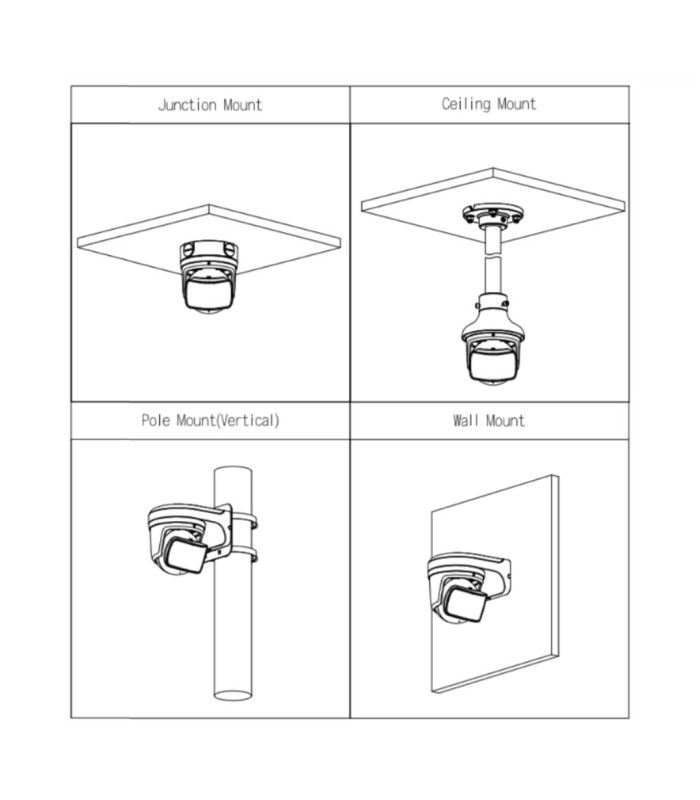 | Junction Mount | Ceiling Mount |
|---|---|
| | |
| Pole Mount(Vertical) | Wall Mount |
| | |