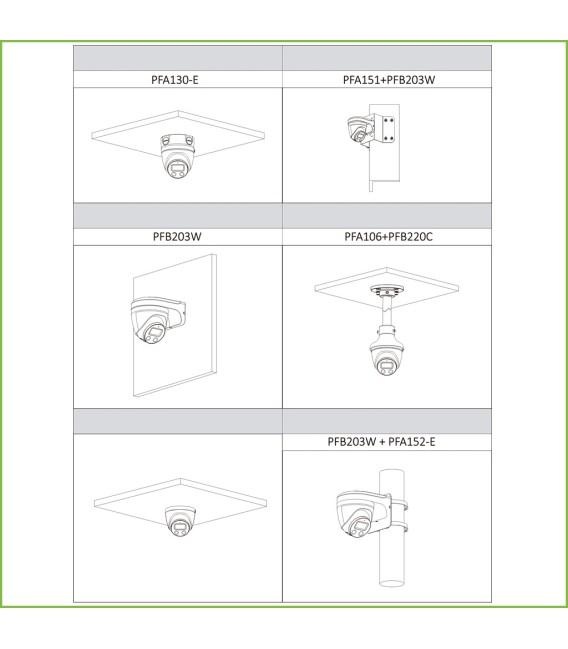 | PFA130-E | PFA151+PFB203W |
|---|---|
| PFB203W | PFA106+PFB220C |
| | PFB203W + PFA152-E |