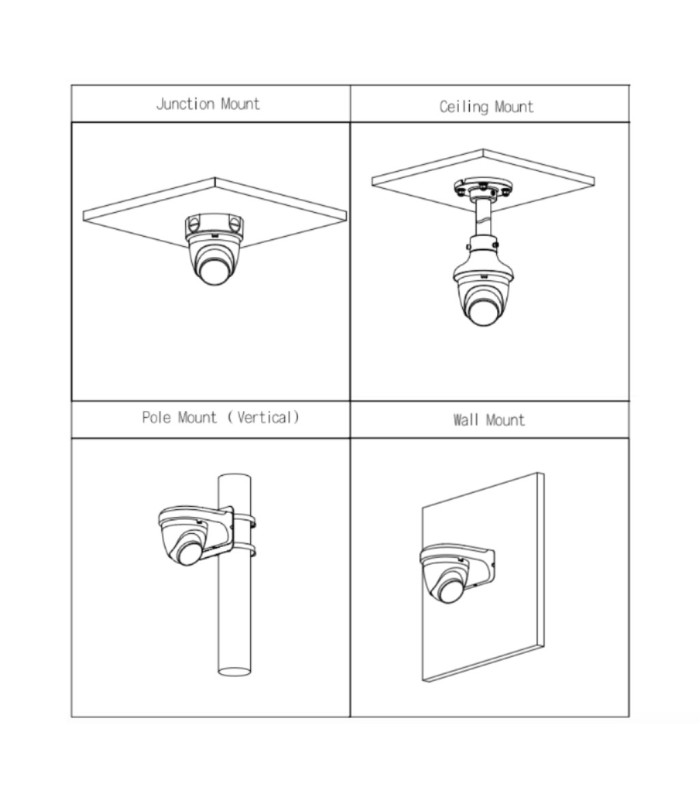 | Junction Mount | Ceiling Mount |
|---|---|
| | |
| Pole Mount (Vertical) | Wall Mount |
| | |