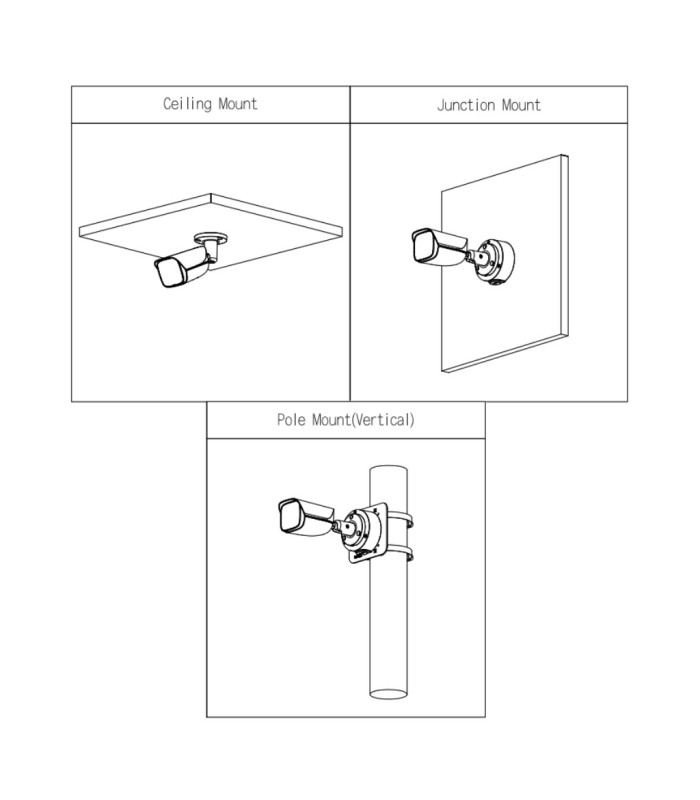 Ceiling Mount

Junction Mount

Pole Mount(Vertical)