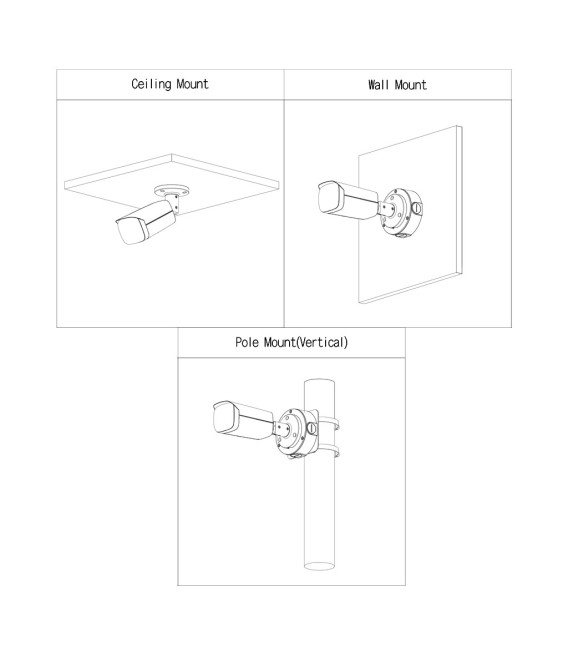 Ceiling Mount

Wall Mount

Pole Mount(Vertical)