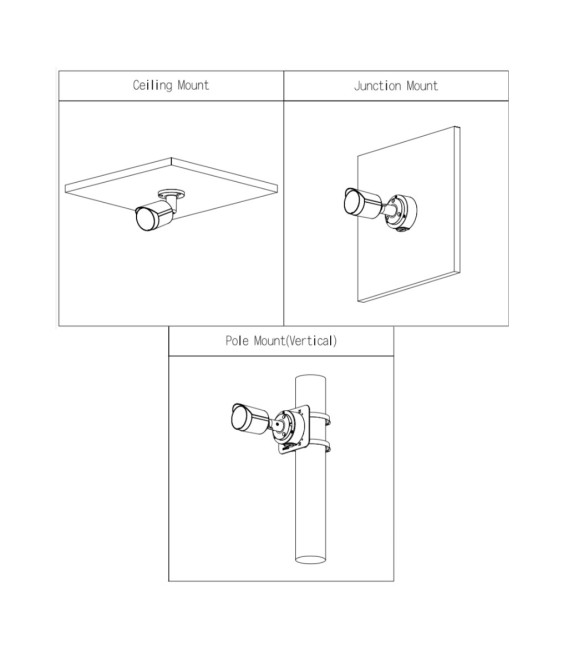 Ceiling Mount

Junction Mount

Pole Mount(Vertical)