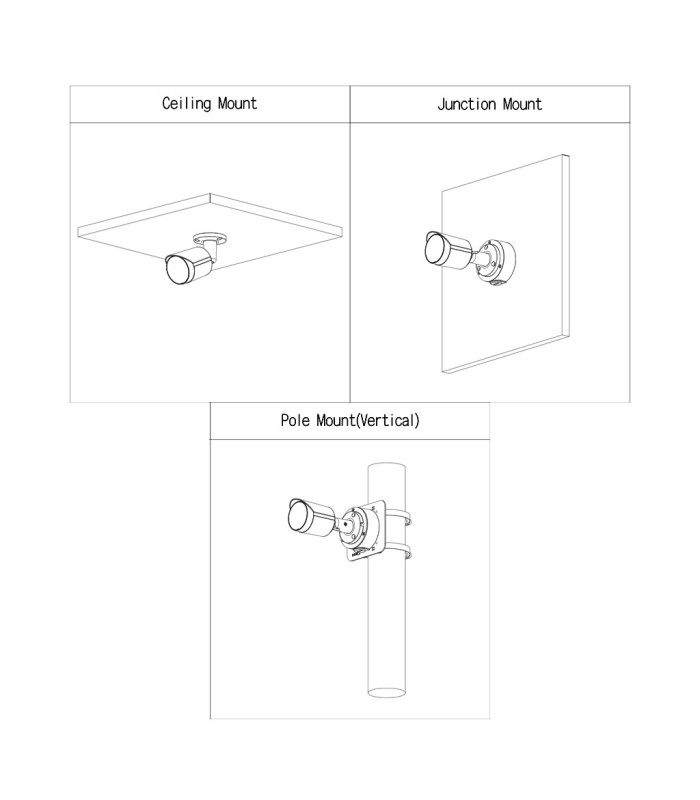 Ceiling Mount

Junction Mount

Pole Mount(Vertical)