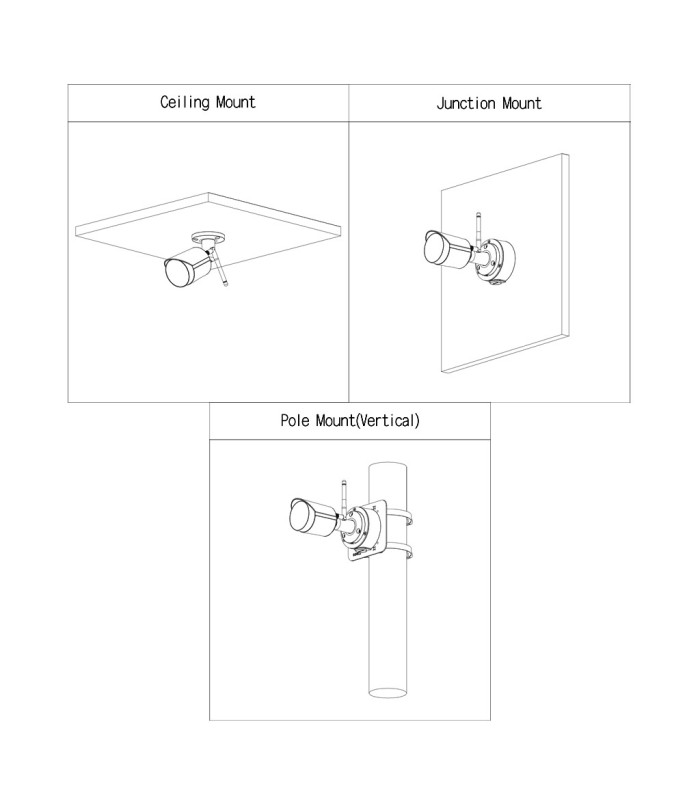 Ceiling Mount

Junction Mount

Pole Mount(Vertical)