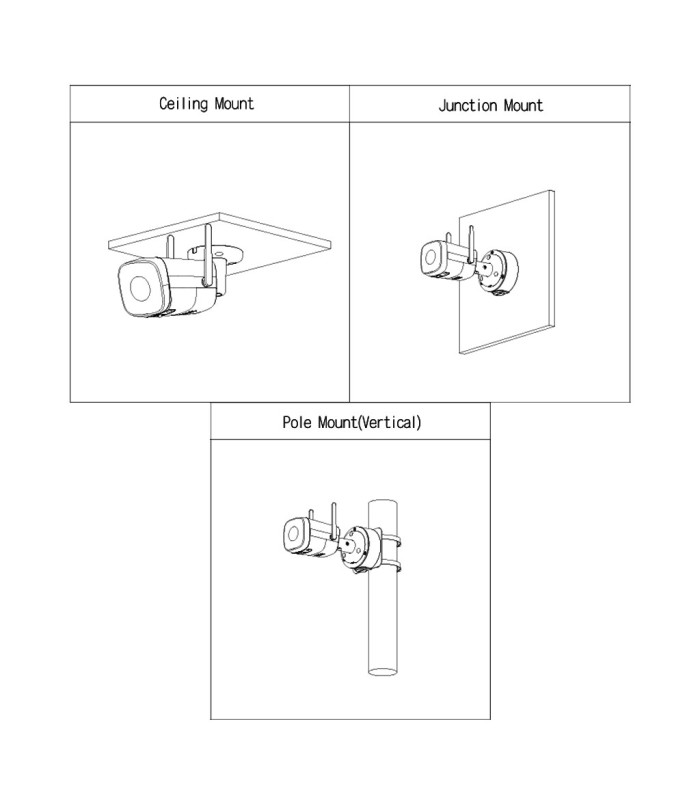 Ceiling Mount

Junction Mount

Pole Mount(Vertical)