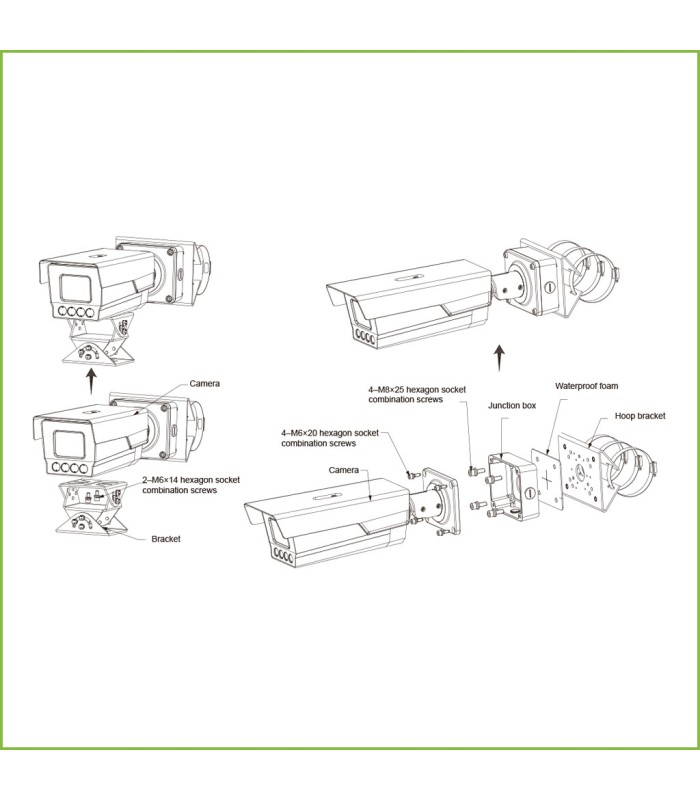 Camera

2–M6×14 hexagon socket combination screws

Bracket

4–M8×25 hexagon socket combination screws

Waterproof foam

Junction box

Hoop bracket

4–M6×20 hexagon socket combination screws

Camera