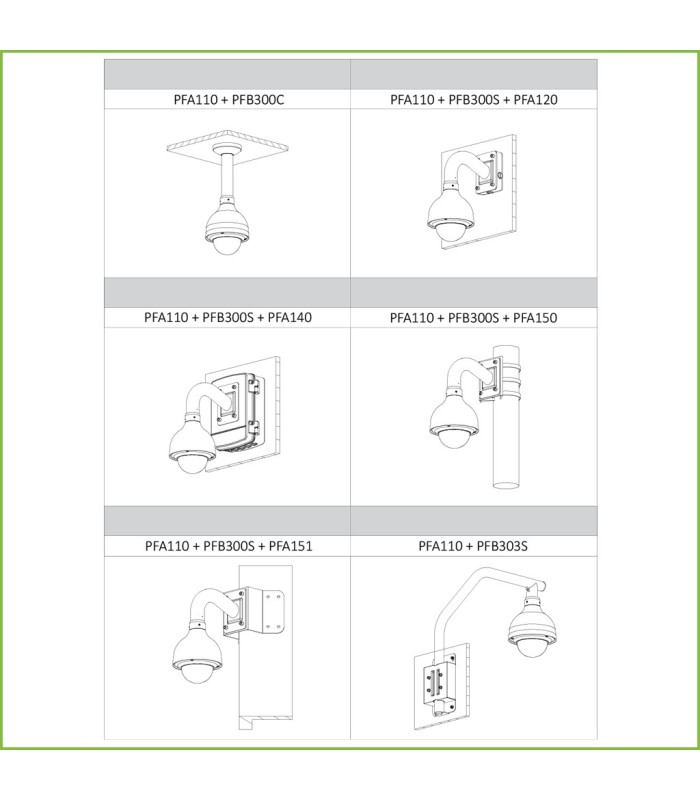 | PFA110 + PFB300C | PFA110 + PFB300S + PFA120 |
|---|---|
| PFA110 + PFB300S + PFA140 | PFA110 + PFB300S + PFA150 |
| PFA110 + PFB300S + PFA151 | PFA110 + PFB303S |