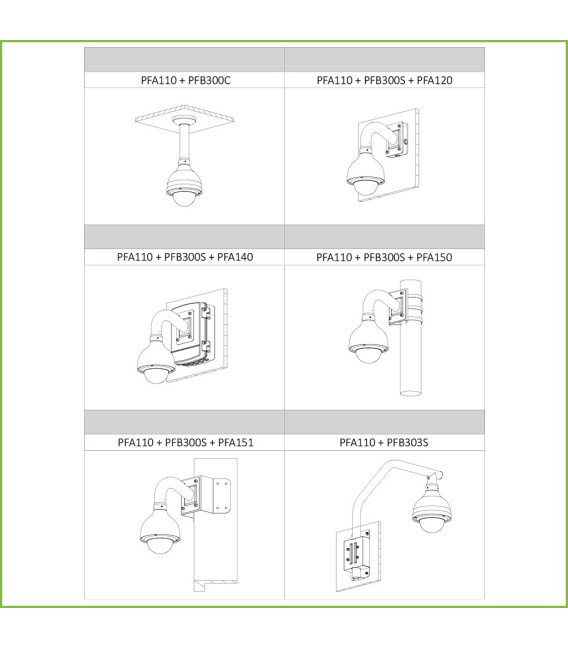 | PFA110 + PFB300C | PFA110 + PFB300S + PFA120 |
|---|---|
| PFA110 + PFB300S + PFA140 | PFA110 + PFB300S + PFA150 |
| PFA110 + PFB300S + PFA151 | PFA110 + PFB303S |