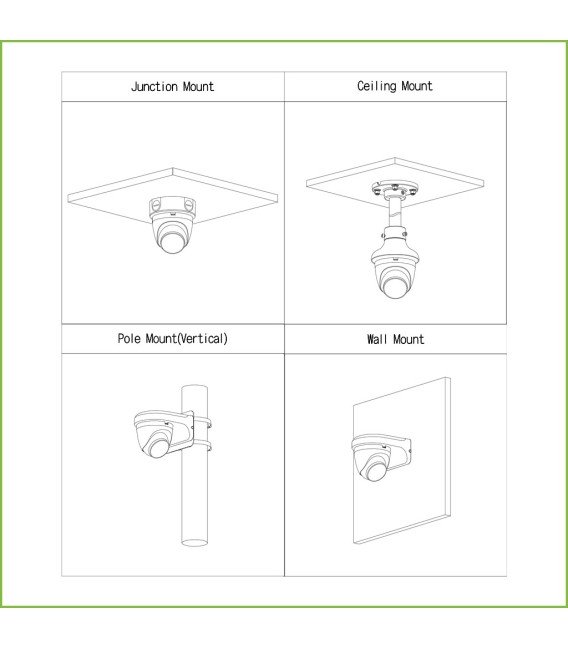 | Junction Mount | Ceiling Mount |
|---|---|
| Pole Mount(Vertical) | Wall Mount |