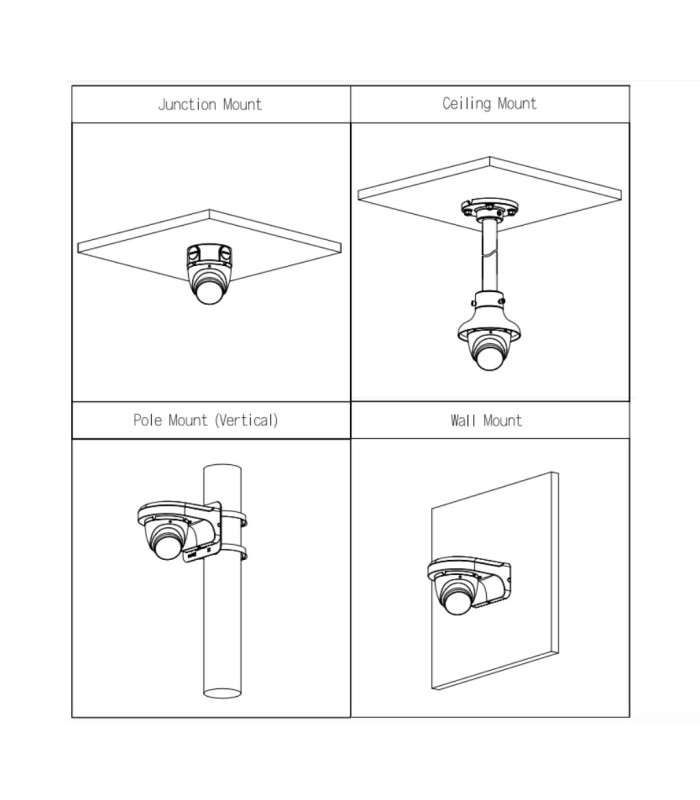 | Junction Mount | Ceiling Mount |
|---|---|
| | |
| Pole Mount (Vertical) | Wall Mount |
| | |