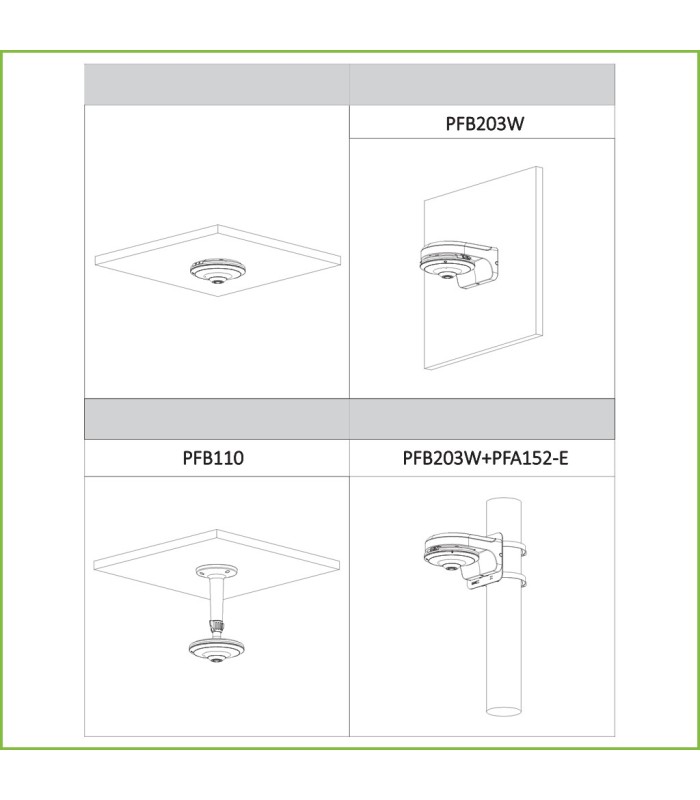 PFB203W

PFB110

PFB203W+PFA152-E