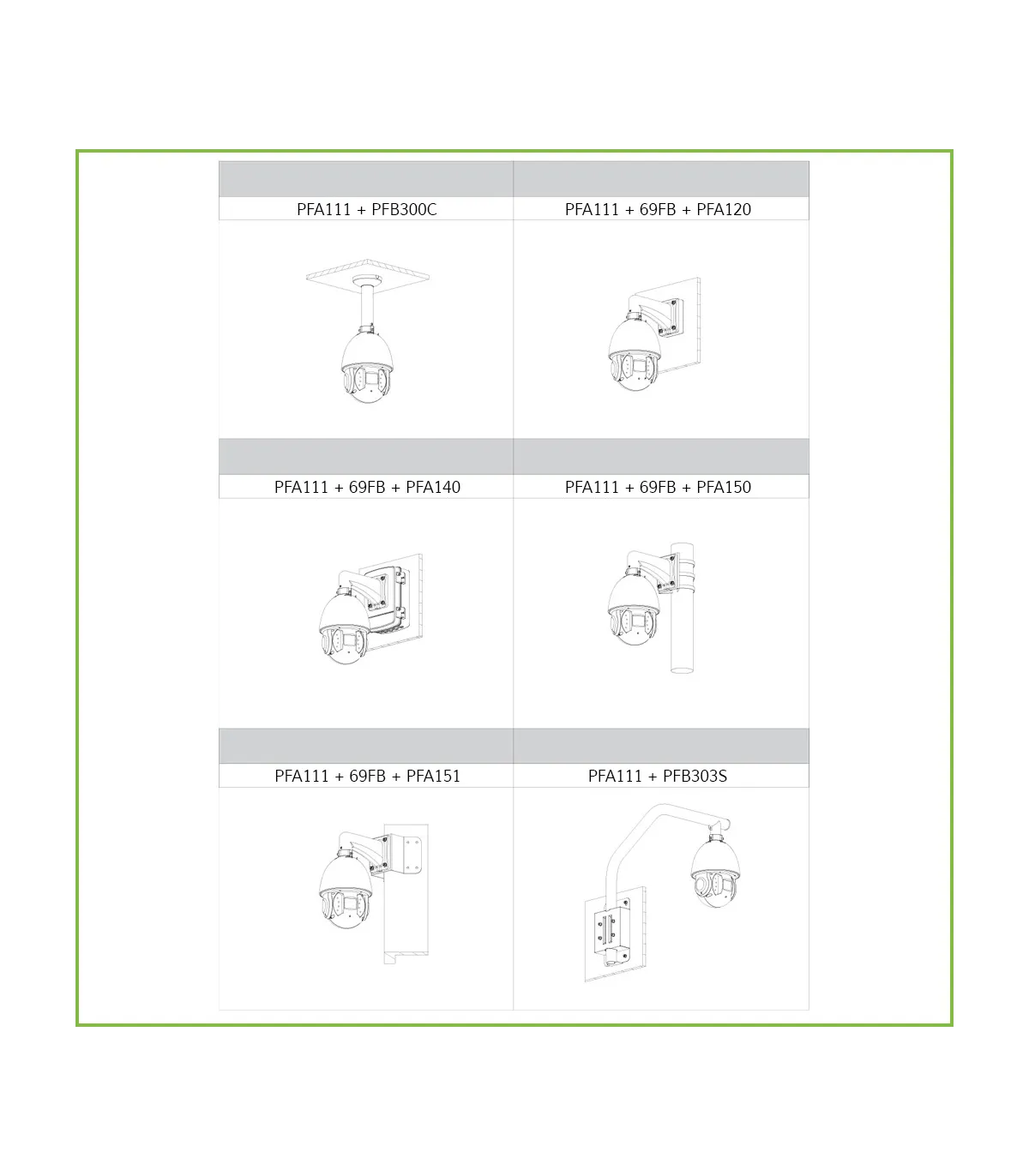 | PFA111 + PFB300C | PFA111 + 69FB + PFA120 |
|---|---|
| PFA111 + 69FB + PFA140 | PFA111 + 69FB + PFA150 |
| PFA111 + 69FB + PFA151 | PFA111 + PFB303S |