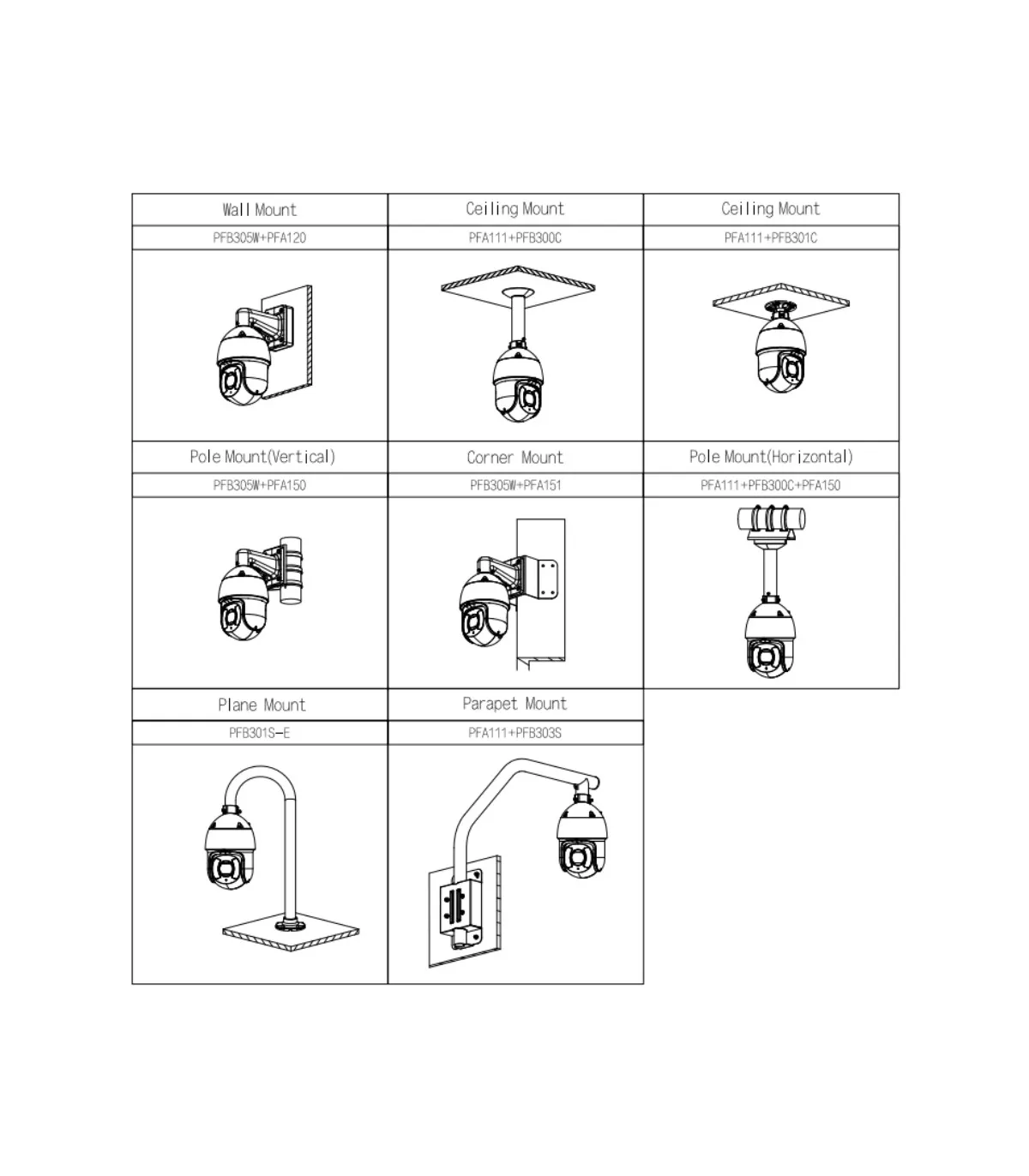 | Wall Mount | Ceiling Mount | Ceiling Mount |
|---|---|---|
| PFB305W+PFA120 | PFA111+PFB300C | PFA111+PFB301C |
| Pole Mount(Vertical) | Corner Mount | Pole Mount(Horizontal) |
| PFB305W+PFA150 | PFB305W+PFA151 | PFA111+PFB300C+PFA150 |
| Plane Mount | Parapet Mount | |
| PFB301S-E | PFA111+PFB303S | |