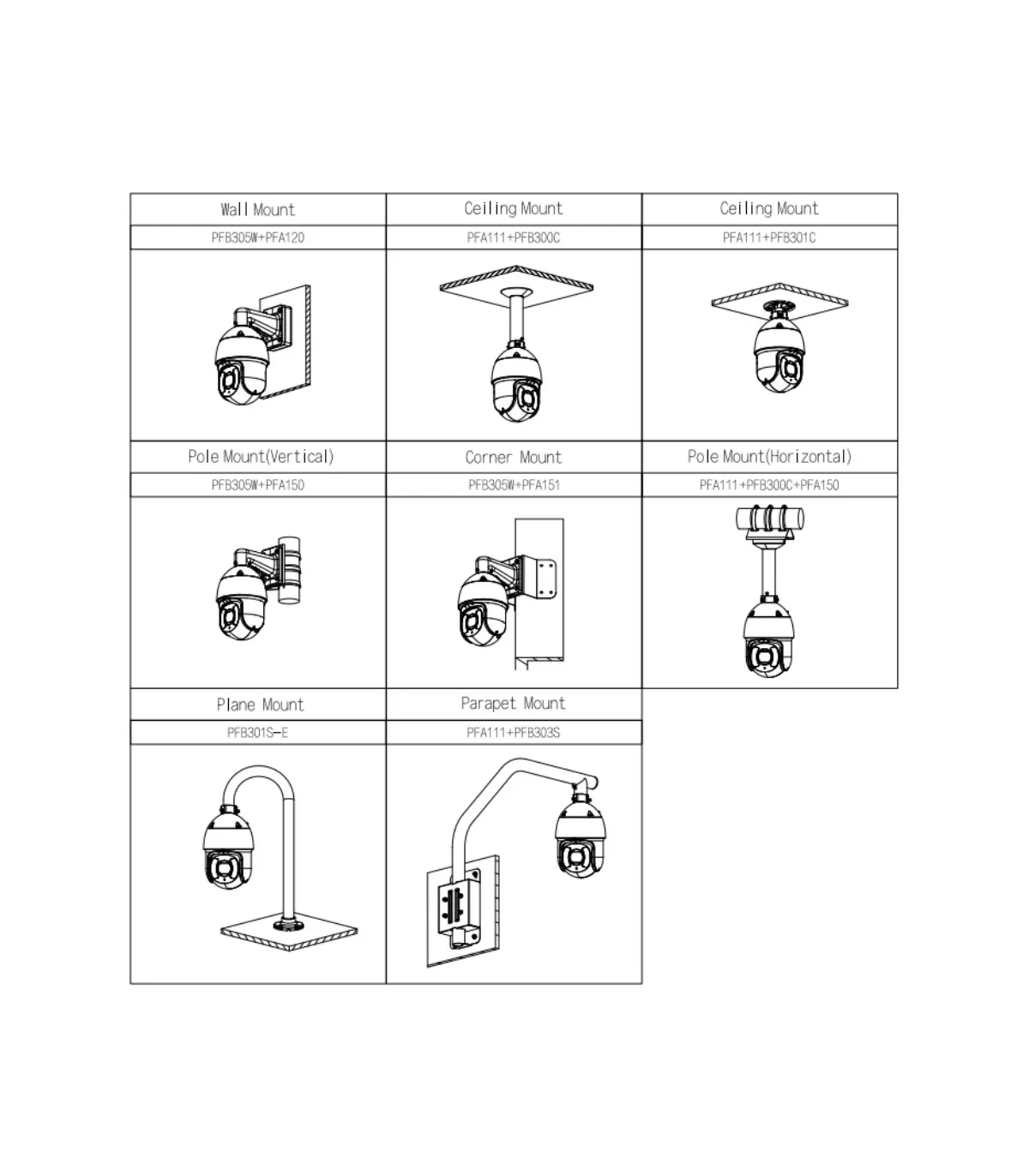 | Wall Mount | Ceiling Mount | Ceiling Mount |
|---|---|---|
| PFB305W+PFA120 | PFA111+PFB300C | PFA111+PFB301C |
| Pole Mount(Vertical) | Corner Mount | Pole Mount(Horizontal) |
| PFB305W+PFA150 | PFB305W+PFA151 | PFA111+PFB300C+PFA150 |
| Plane Mount | Parapet Mount | |
| PFB301S-E | PFA111+PFB303S | |