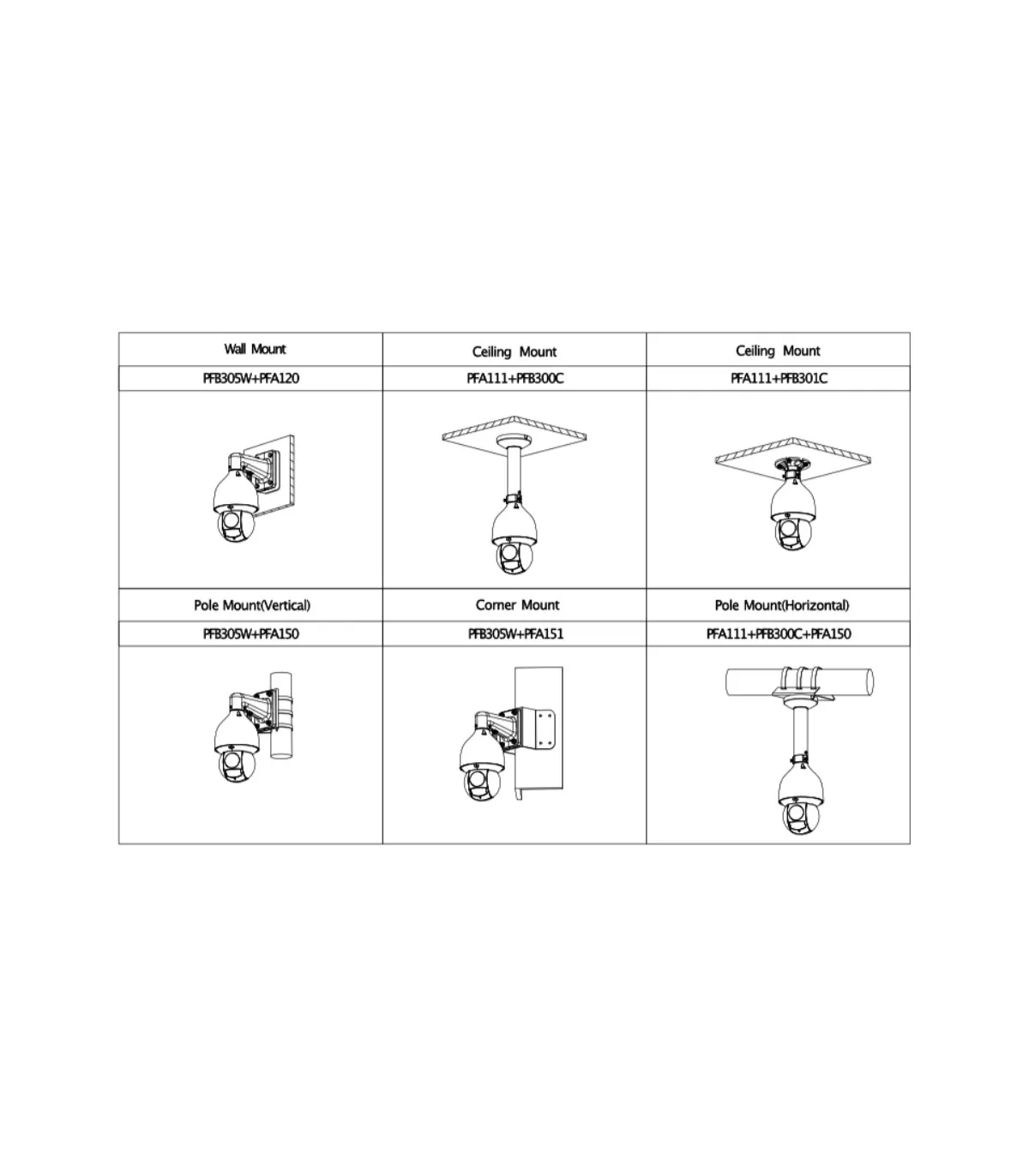 | Wall Mount | Ceiling Mount | Ceiling Mount |
|---|---|---|
| PFB305W+PFA120 | PFA111+PFB300C | PFA111+PFB301C |
| | | |
| Pole Mount(Vertical) | Corner Mount | Pole Mount(Horizontal) |
| PFB305W+PFA150 | PFB305W+PFA151 | PFA111+PFB300C+PFA150 |
| | | |