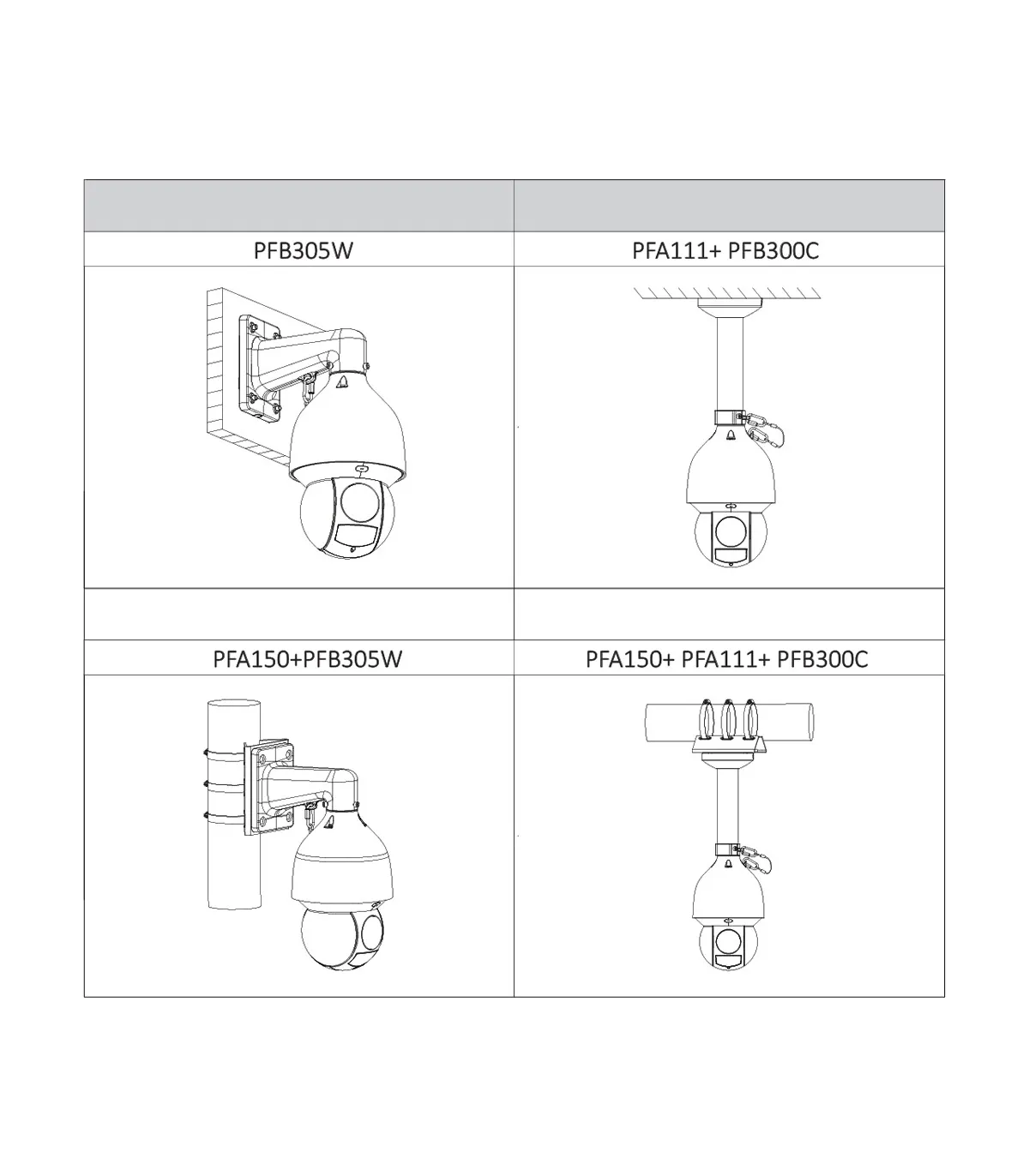 | | |
|---|---|
| PFB305W | PFA111+ PFB300C |
| | |
| | |
| PFA150+PFB305W | PFA150+ PFA111+ PFB300C |
| | |