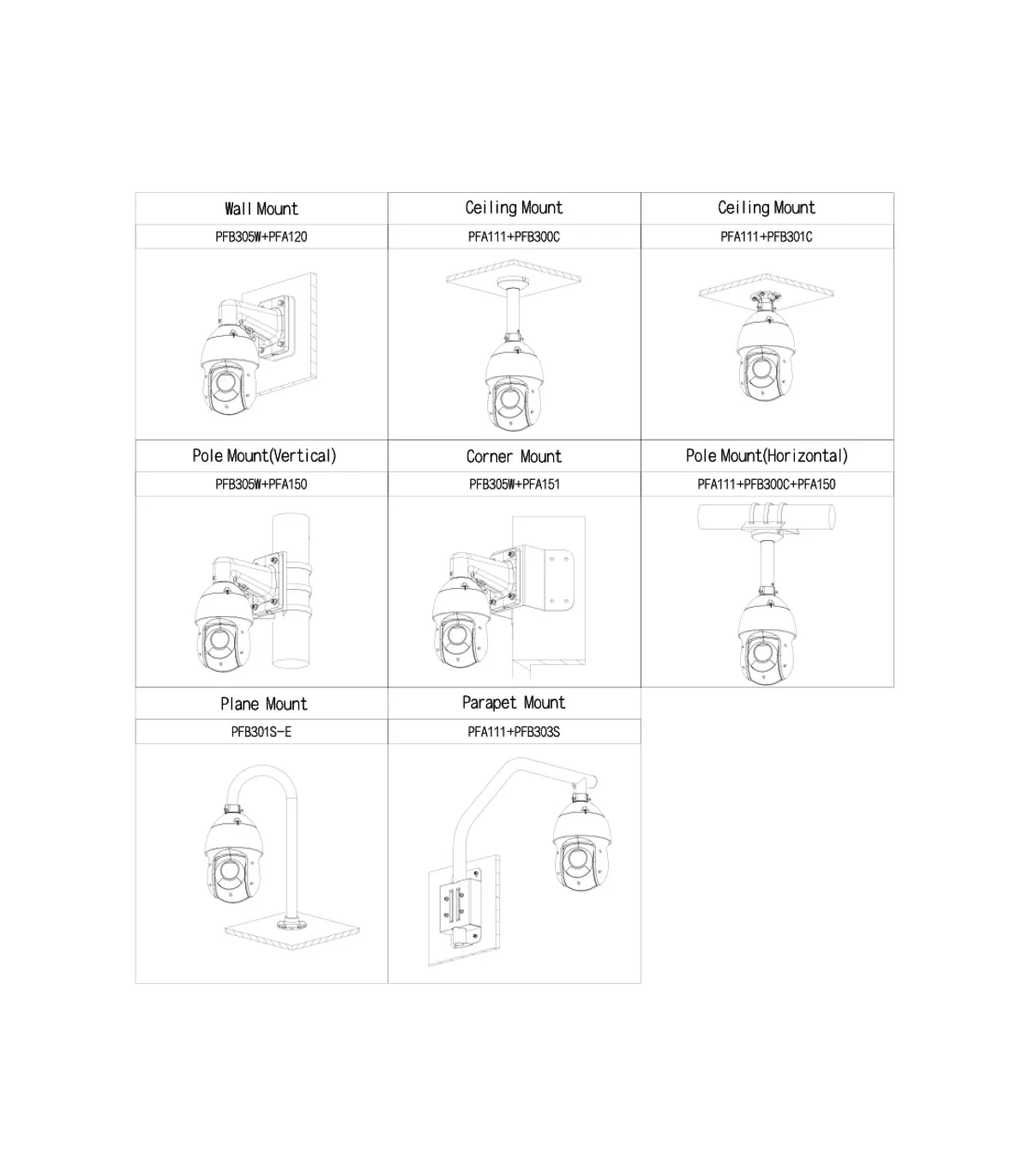 | Wall Mount | Ceiling Mount | Ceiling Mount |
|---|---|---|
| PFB305W+PFA120 | PFA111+PFB300C | PFA111+PFB301C |
| Pole Mount(Vertical) | Corner Mount | Pole Mount(Horizontal) |
| PFB305W+PFA150 | PFB305W+PFA151 | PFA111+PFB300C+PFA150 |
| Plane Mount | Parapet Mount | |
| PFB301S-E | PFA111+PFB303S | |