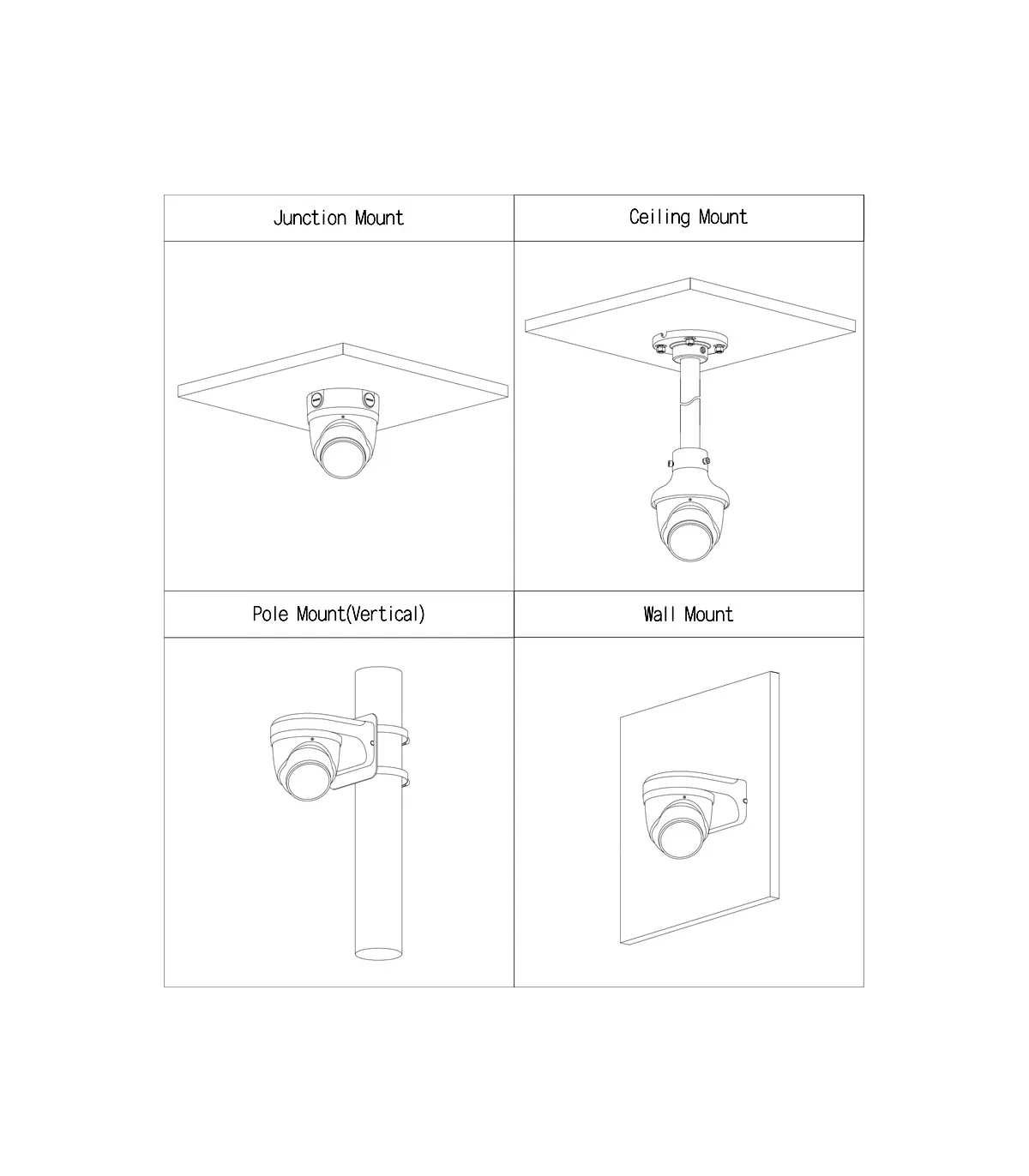 | Junction Mount | Ceiling Mount |
|---|---|
| | |
| Pole Mount(Vertical) | Wall Mount |
| | |