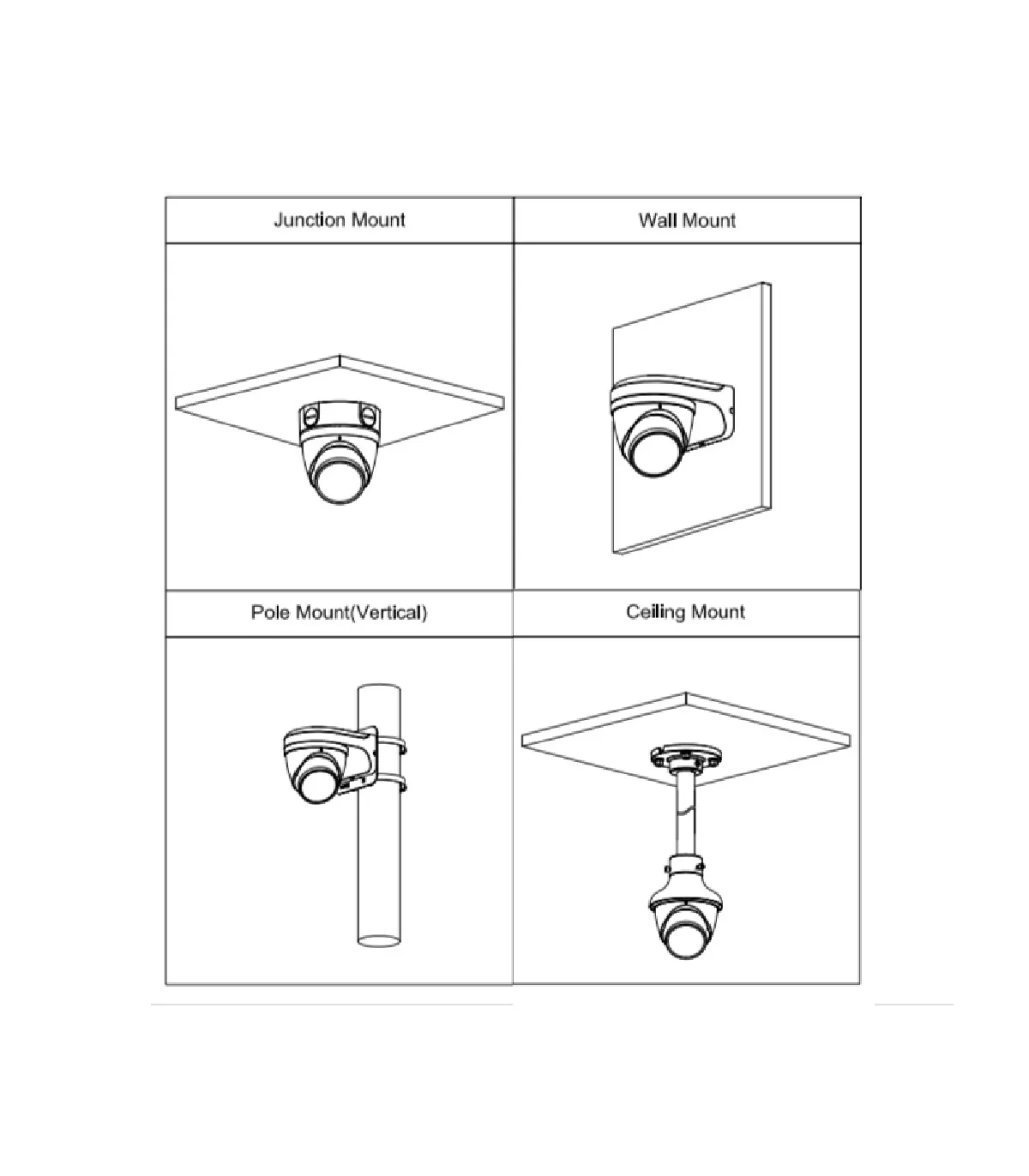 | Junction Mount | Wall Mount |
|---|---|
| | |
| Pole Mount(Vertical) | Ceiling Mount |
| | |