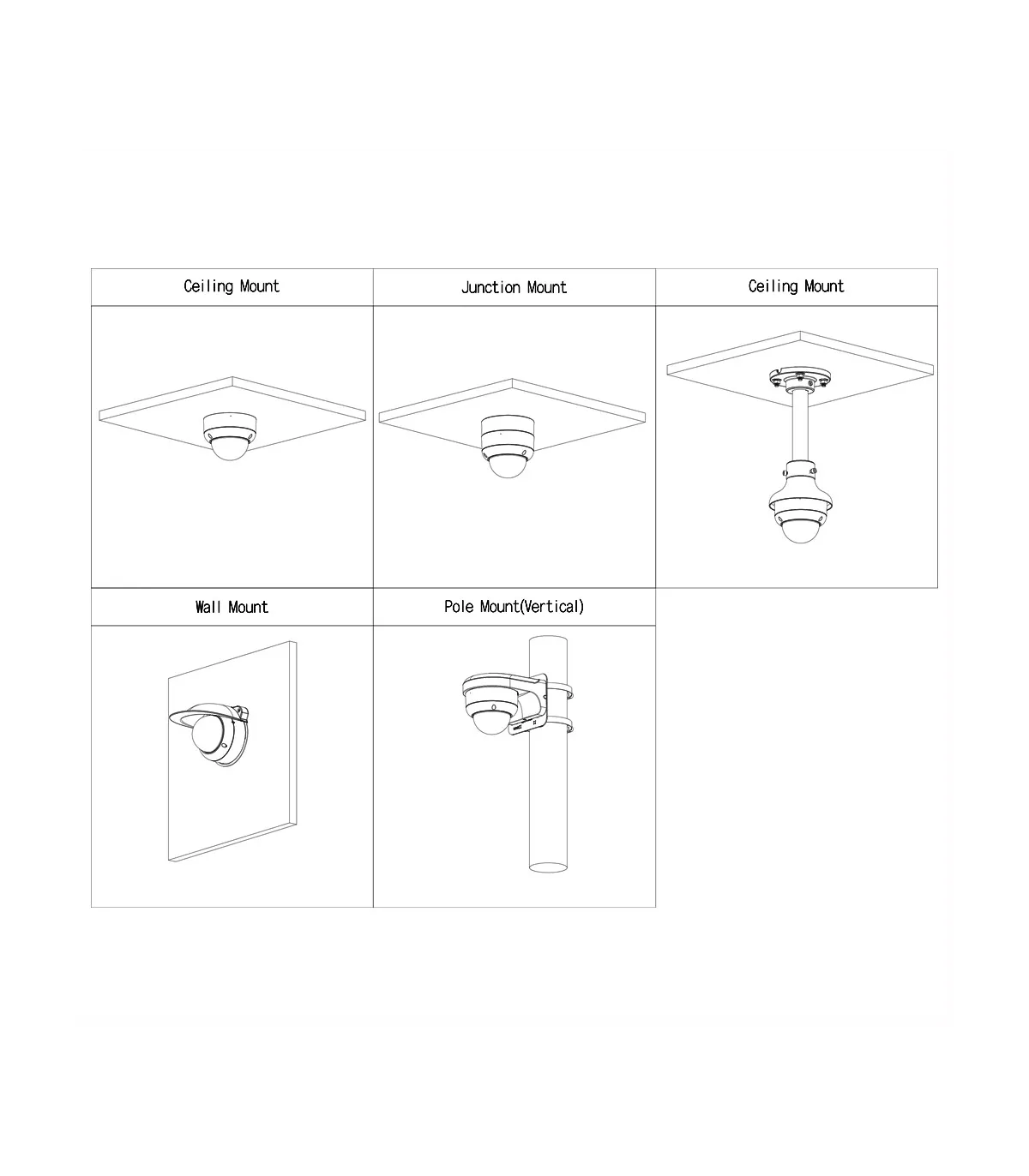 | Ceiling Mount | Junction Mount | Ceiling Mount |
|---|---|---|
| | | |
| Wall Mount | Pole Mount(Vertical) | |
| | | |