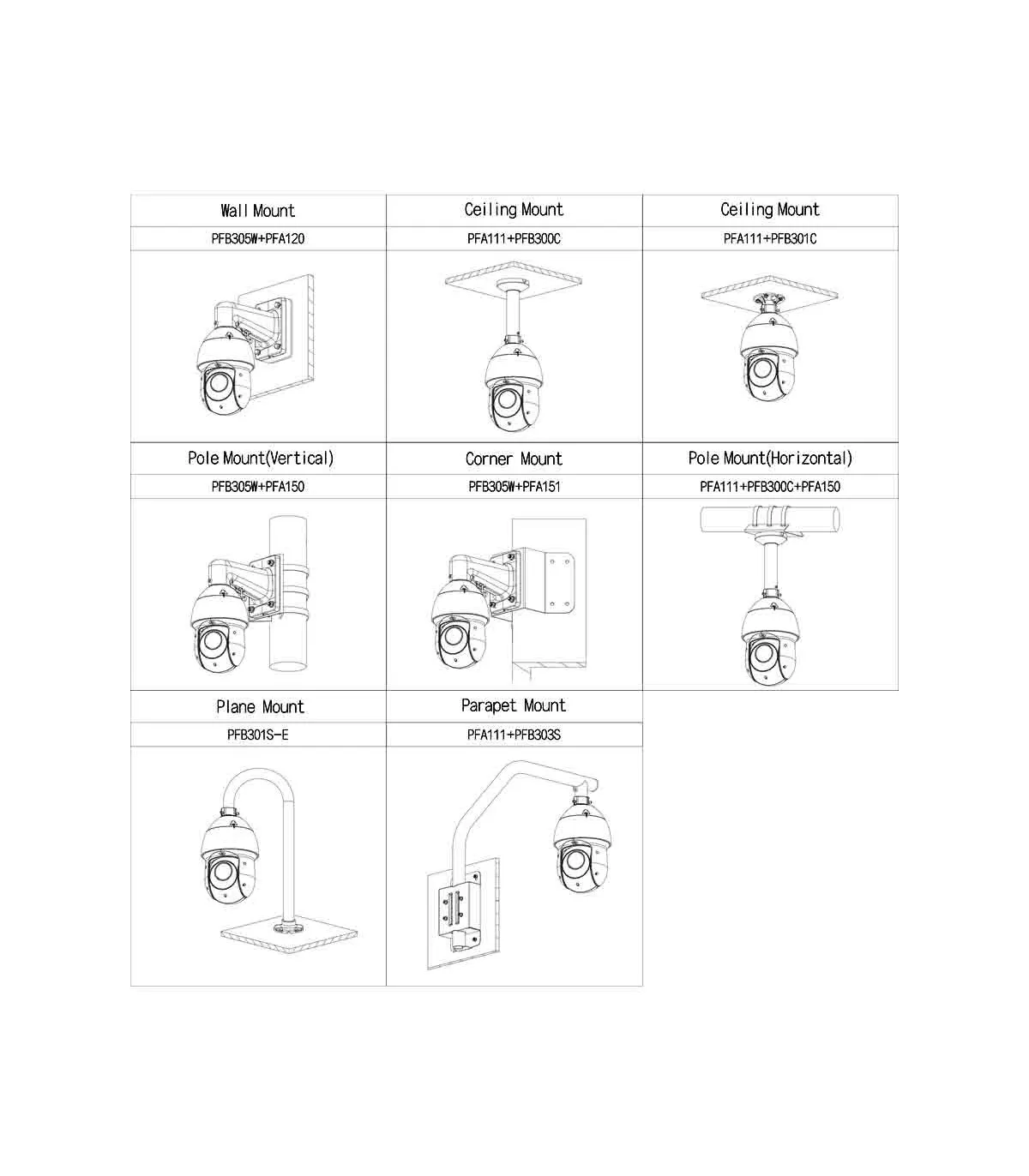 | Wall Mount | Ceiling Mount | Ceiling Mount |
|---|---|---|
| PFB305W+PFA120 | PFA111+PFB300C | PFA111+PFB301C |
| Pole Mount(Vertical) | Corner Mount | Pole Mount(Horizontal) |
| PFB305W+PFA150 | PFB305W+PFA151 | PFA111+PFB300C+PFA150 |
| Plane Mount | Parapet Mount | |
| PFB301S-E | PFA111+PFB303S | |