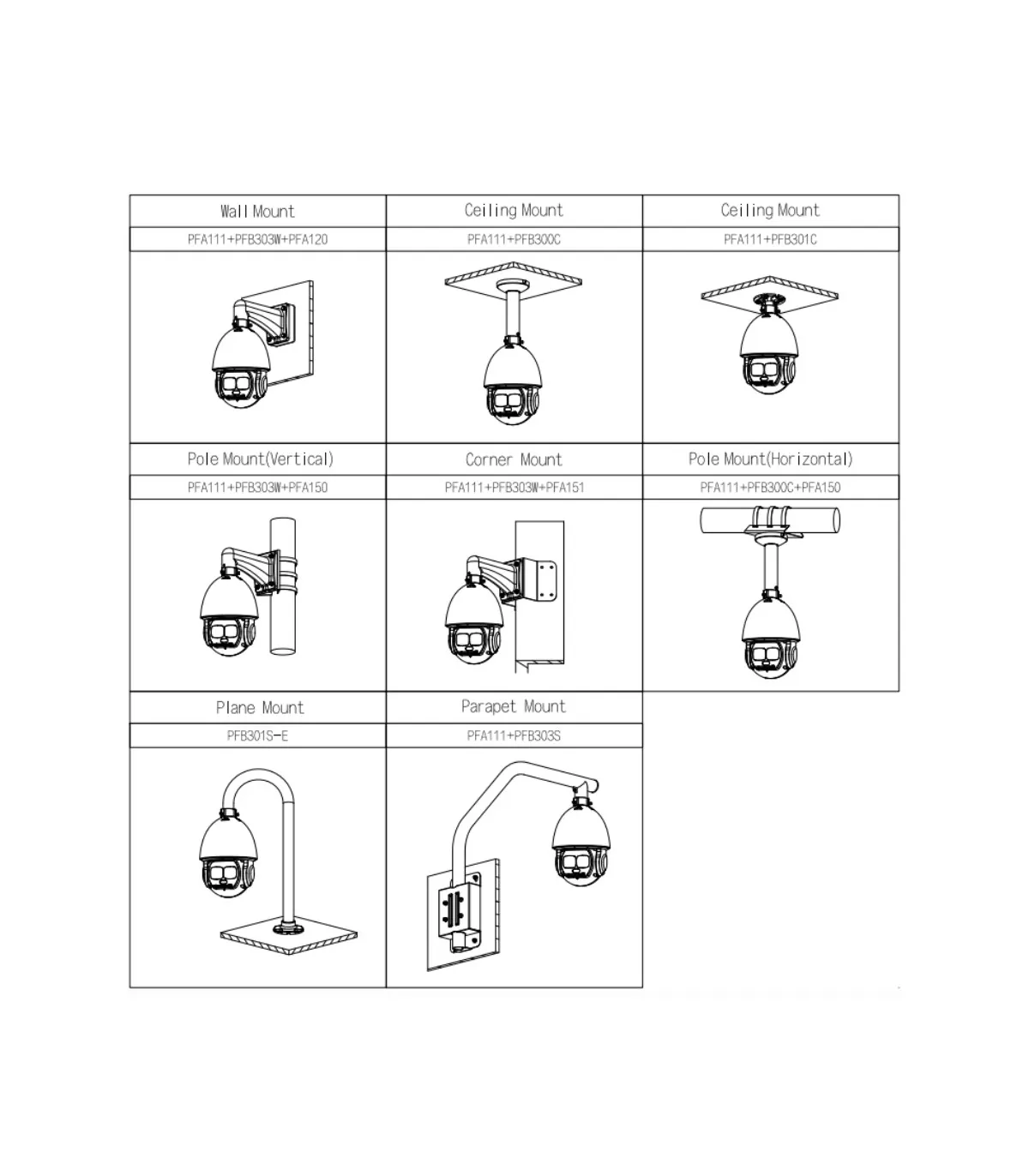 | Wall Mount | Ceiling Mount | Ceiling Mount |
|---|---|---|
| PFA111+PFB303W+PFA120 | PFA111+PFB300C | PFA111+PFB301C |
| Pole Mount(Vertical) | Corner Mount | Pole Mount(Horizontal) |
| PFA111+PFB303W+PFA150 | PFA111+PFB303W+PFA151 | PFA111+PFB300C+PFA150 |
| Plane Mount | Parapet Mount | |
| PFB301S-E | PFA111+PFB303S | |