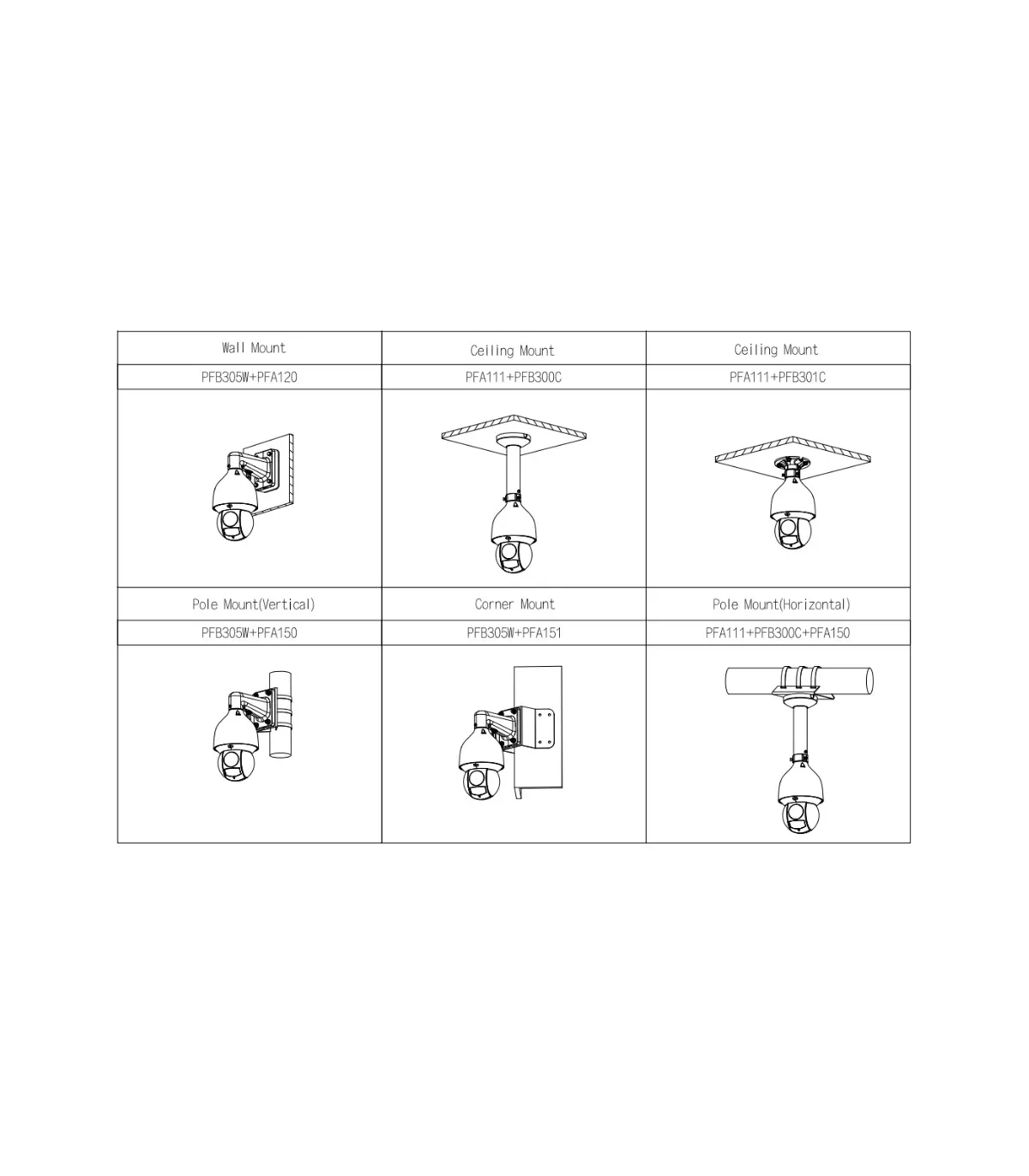 | Wall Mount | Ceiling Mount | Ceiling Mount |
|---|---|---|
| PFB305W+PFA120 | PFA111+PFB300C | PFA111+PFB301C |
| | | |
| Pole Mount(Vertical) | Corner Mount | Pole Mount(Horizontal) |
| PFB305W+PFA150 | PFB305W+PFA151 | PFA111+PFB300C+PFA150 |
| | | |