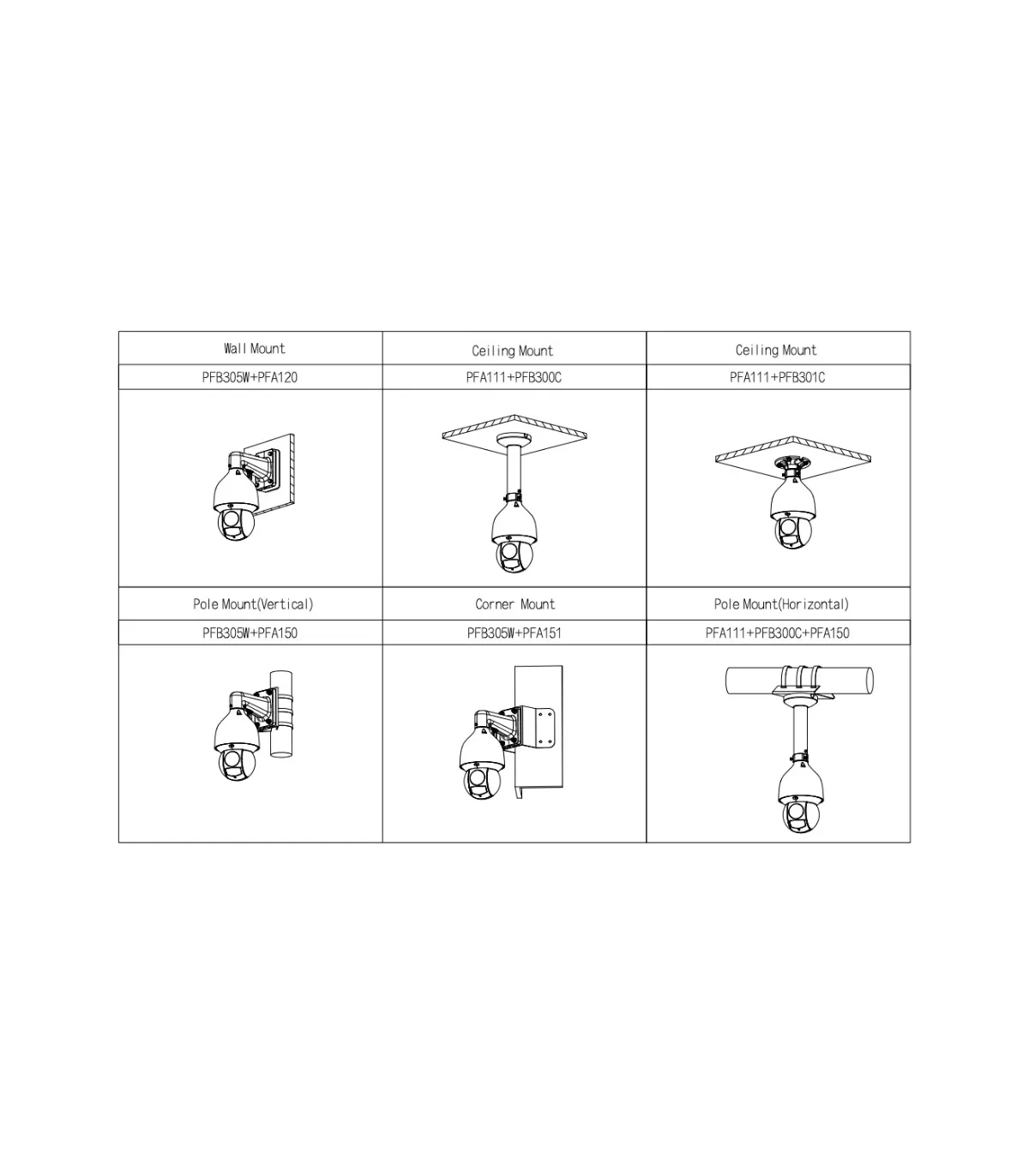 | Wall Mount | Ceiling Mount | Ceiling Mount |
|---|---|---|
| PFB305W+PFA120 | PFA111+PFB300C | PFA111+PFB301C |
| | | |
| Pole Mount(Vertical) | Corner Mount | Pole Mount(Horizontal) |
| PFB305W+PFA150 | PFB305W+PFA151 | PFA111+PFB300C+PFA150 |
| | | |