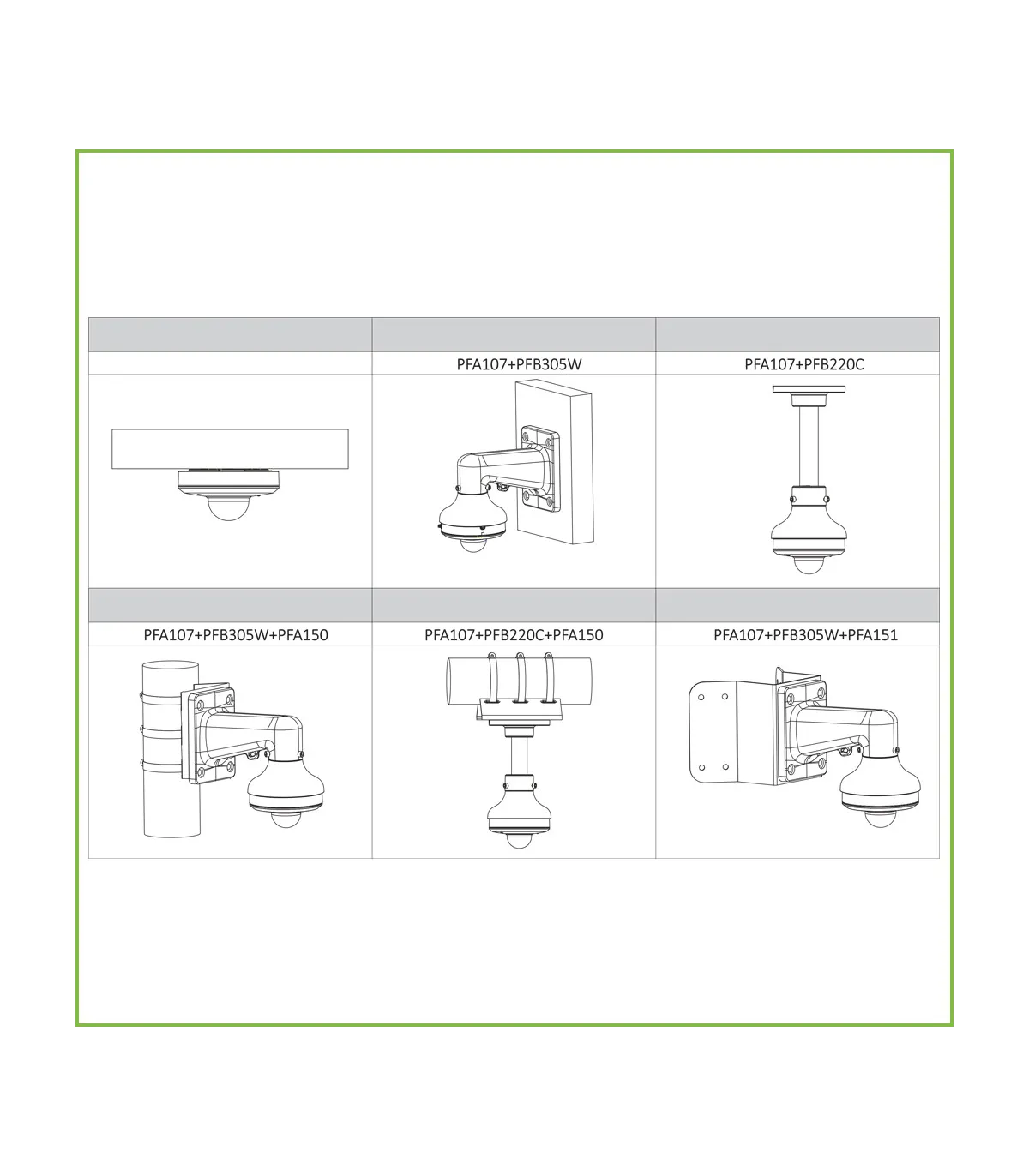 PFA107+PFB305W

PFA107+PFB220C

PFA107+PFB305W+PFA150

PFA107+PFB220C+PFA150

PFA107+PFB305W+PFA151