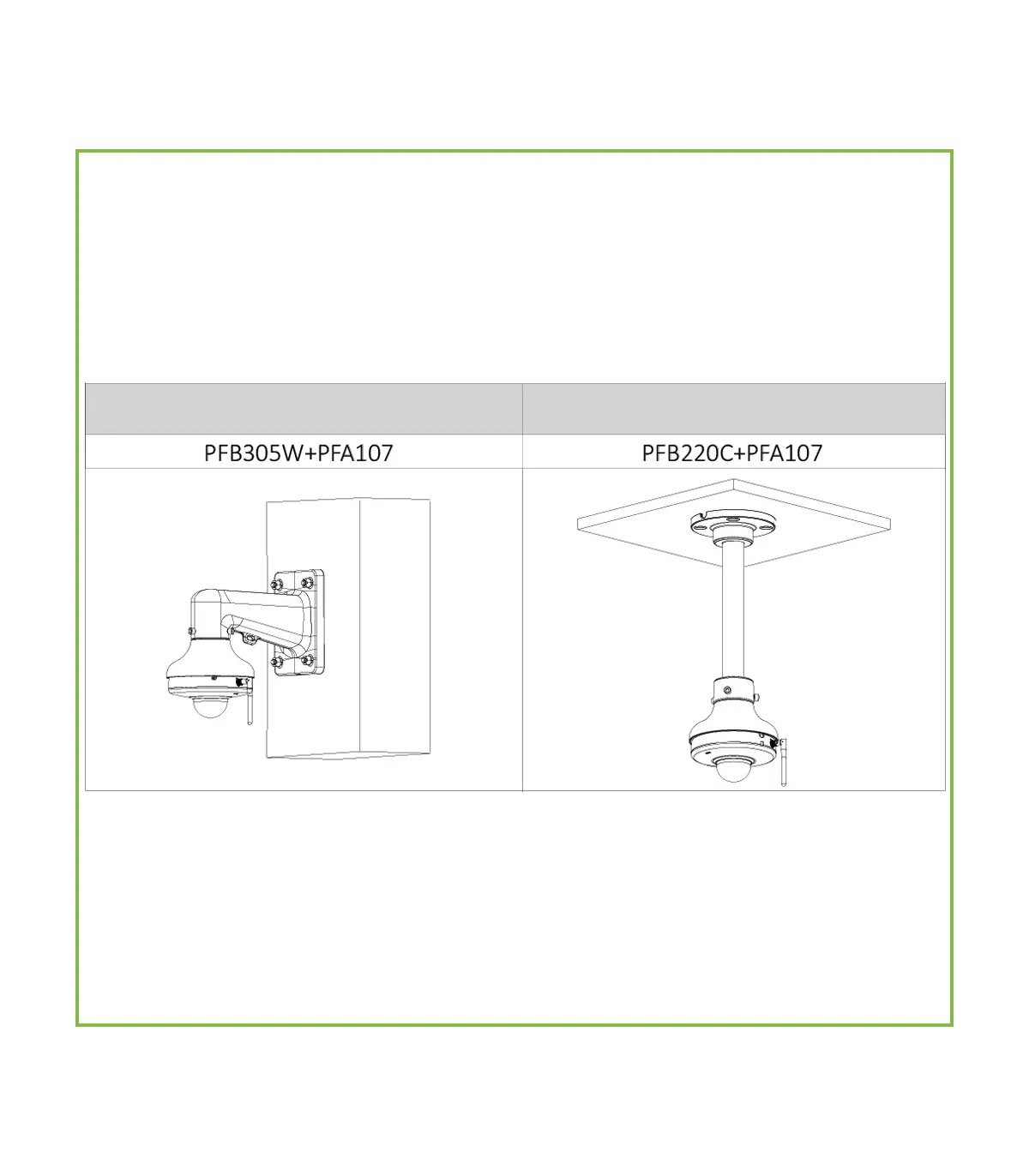 | | |
|---|---|
| PFB305W+PFA107 | PFB220C+PFA107 |