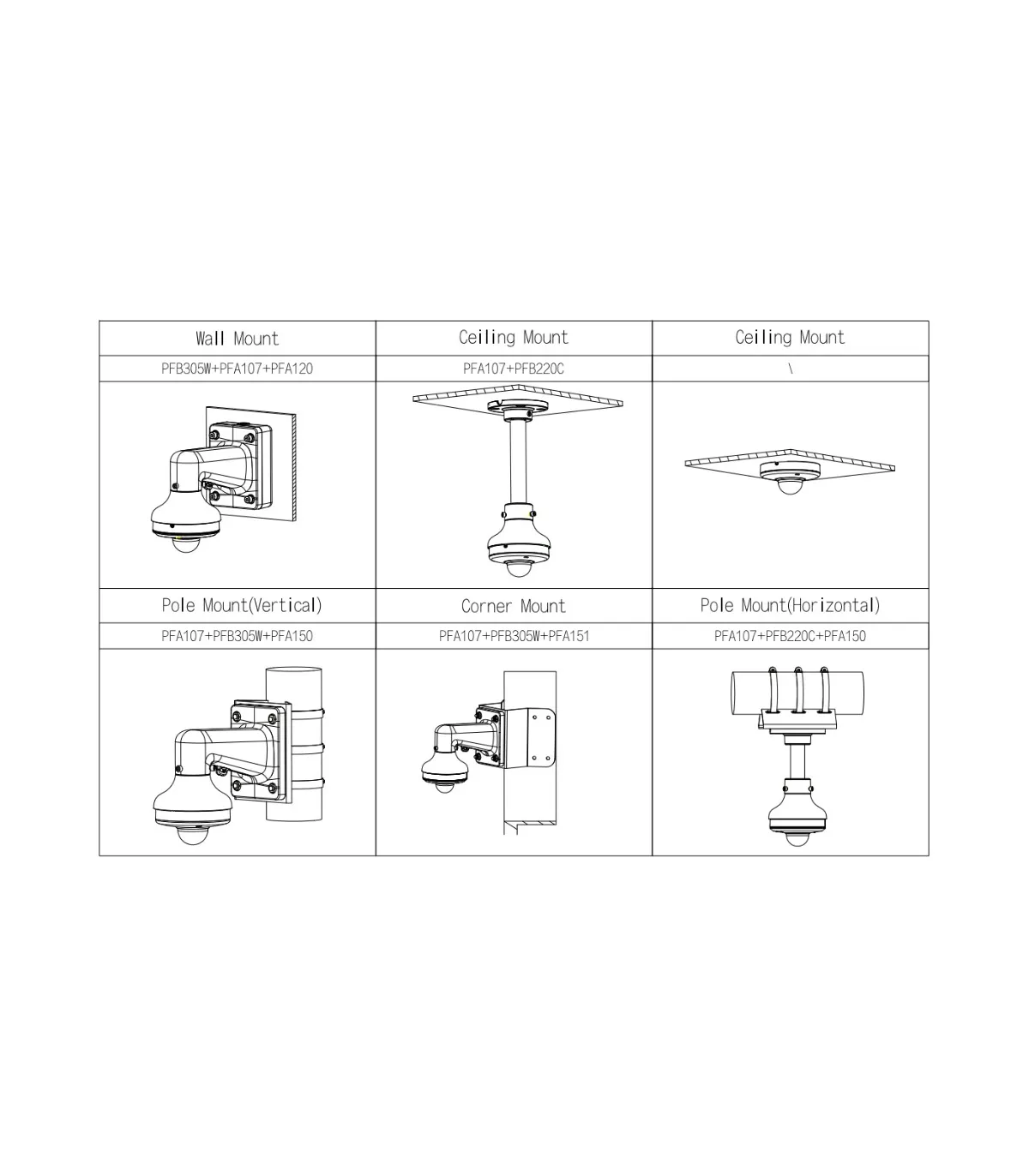 | Wall Mount | Ceiling Mount | Ceiling Mount |
|---|---|---|
| PFB305W+PFA107+PFA120 | PFA107+PFB220C | \ |
| | | |
| Pole Mount(Vertical) | Corner Mount | Pole Mount(Horizontal) |
| PFA107+PFB305W+PFA150 | PFA107+PFB305W+PFA151 | PFA107+PFB220C+PFA150 |
| | | |