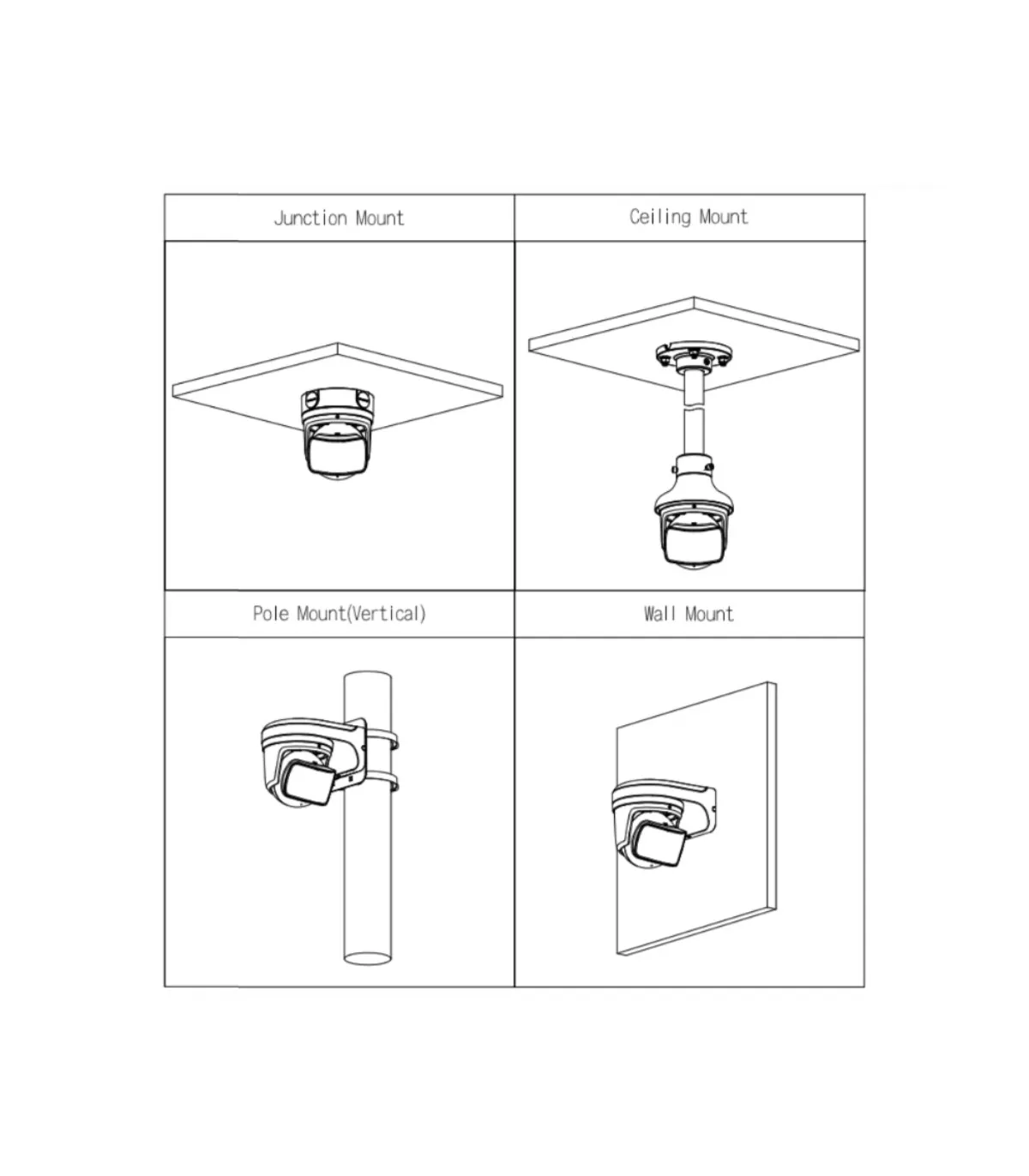 | Junction Mount | Ceiling Mount |
|---|---|
| | |
| Pole Mount(Vertical) | Wall Mount |
| | |