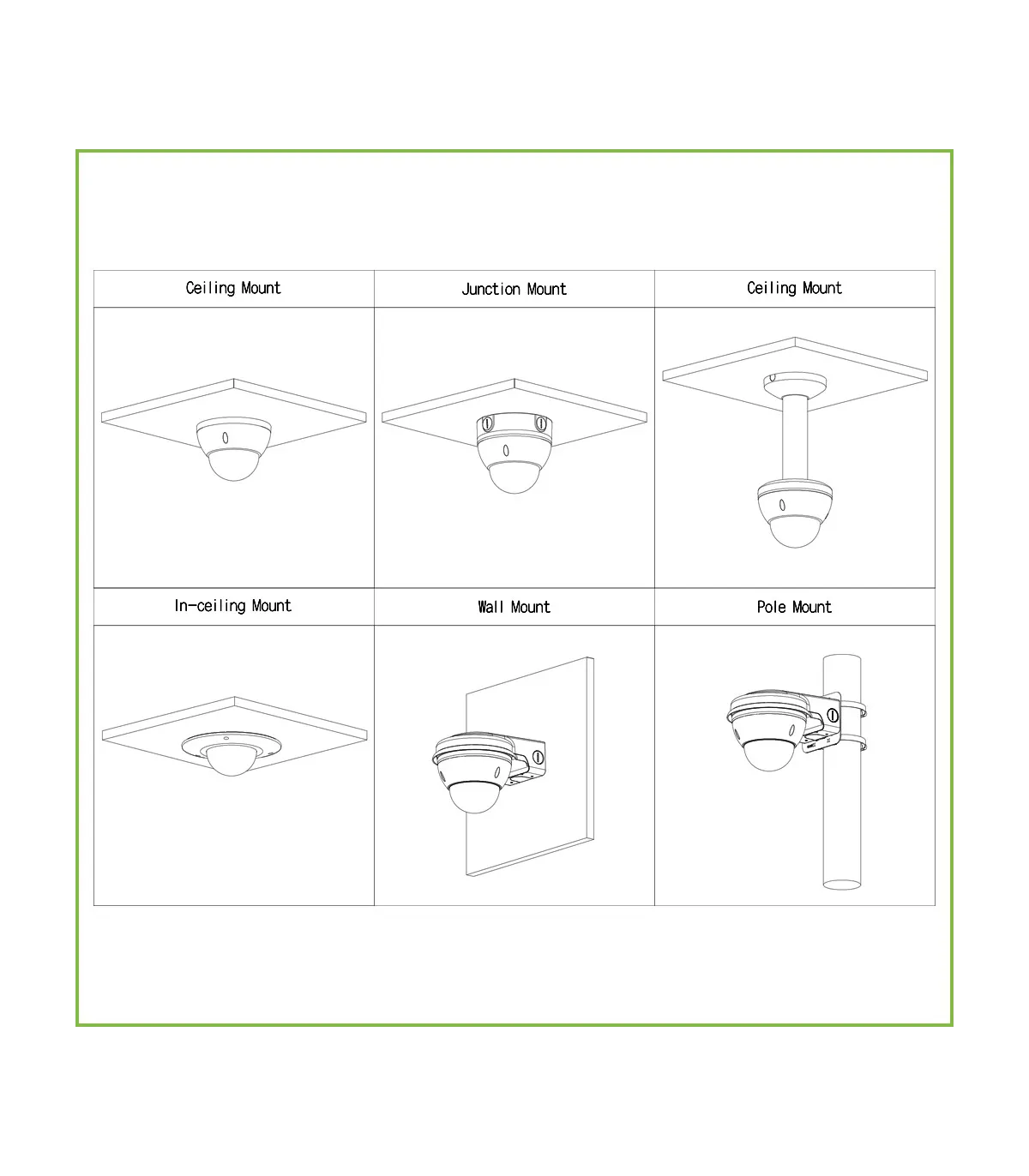 | Ceiling Mount | Junction Mount | Ceiling Mount |
|---|---|---|
| | | |
| In-ceiling Mount | Wall Mount | Pole Mount |
| | | |